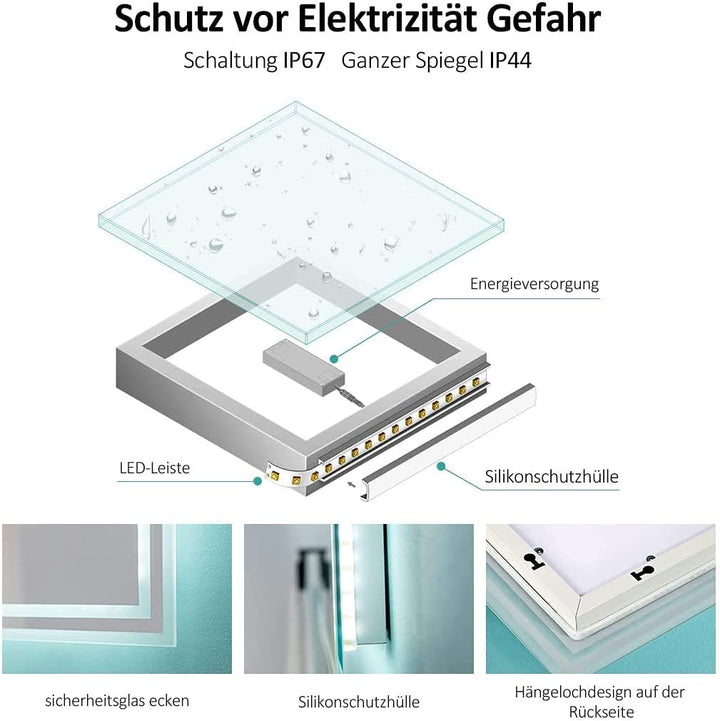 Schutz vor Elektrizität Gefahr

Schaltung IP67 Ganzer Spiegel IP44

Energieversorgung

LED-Leiste

Silikonschutzhülle

sicherheitsglas ecken

Silikonschutzhülle

Hängelochdesign auf der Rückseite