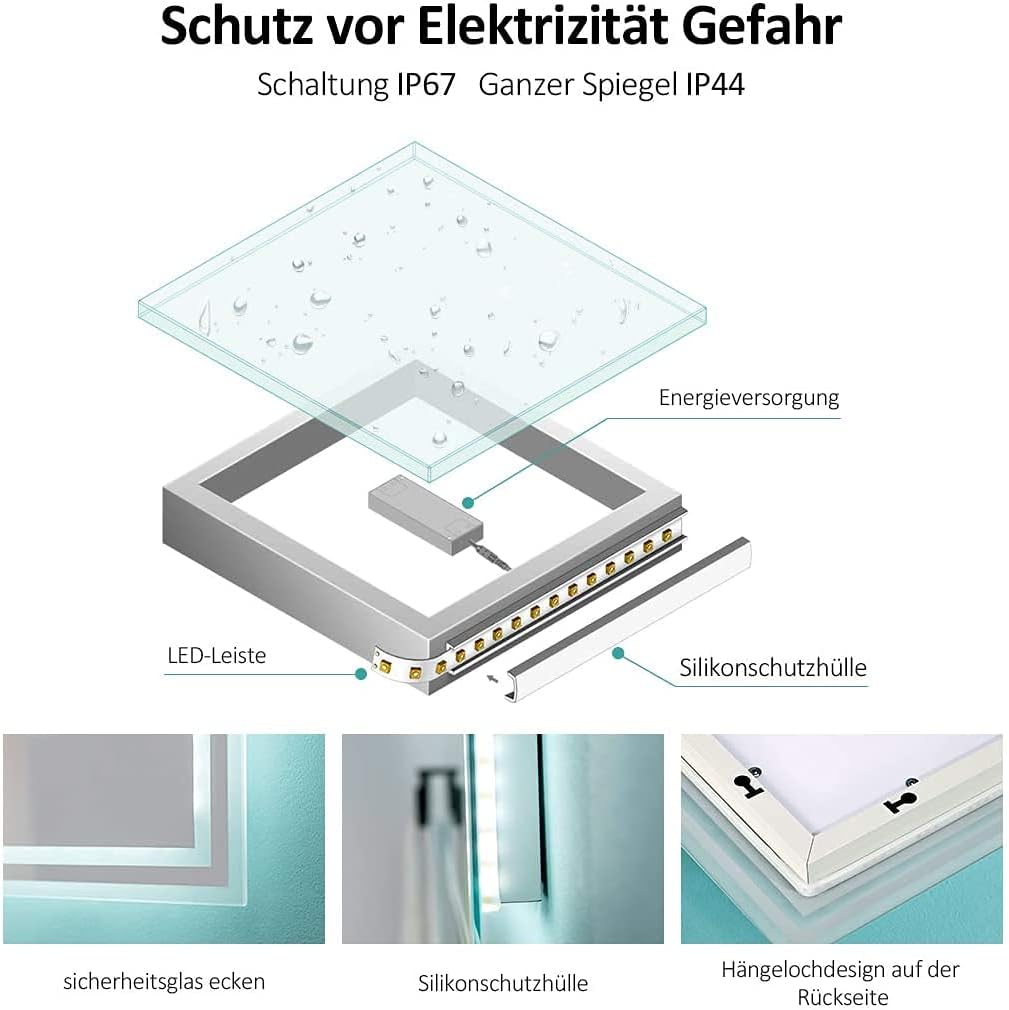 Schutz vor Elektrizität Gefahr

Schaltung IP67 Ganzer Spiegel IP44

Energieversorgung

LED-Leiste

Silikonschutzhülle

sicherheitsglas ecken

Silikonschutzhülle

Hängelochdesign auf der Rückseite