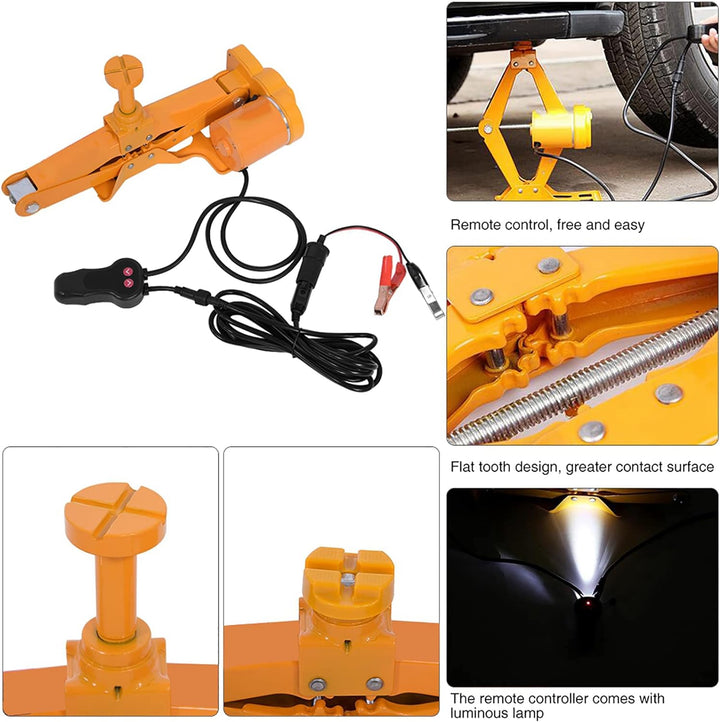 Remote control, free and easy

Flat tooth design, greater contact surface

The remote controller comes with luminous lamp