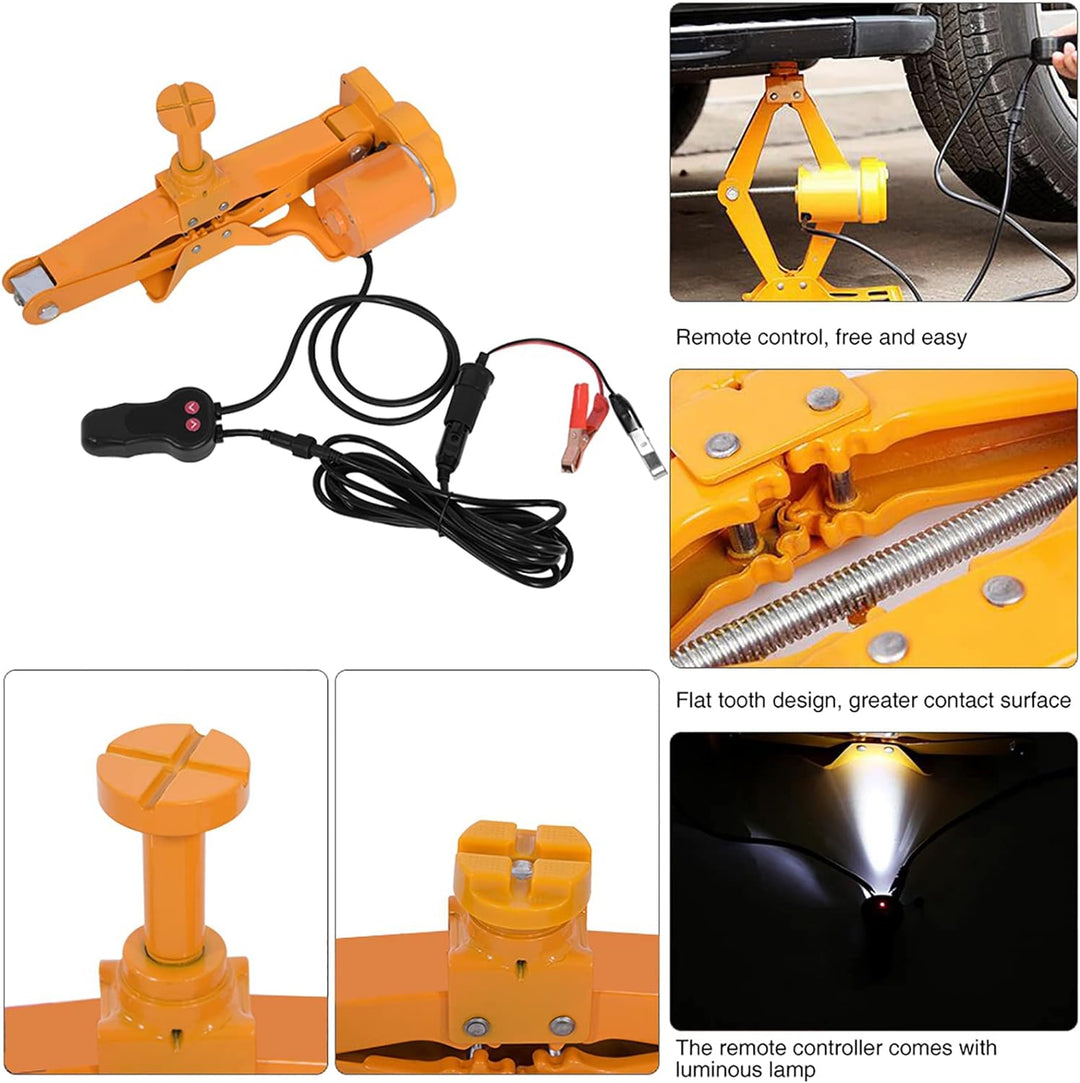 Remote control, free and easy

Flat tooth design, greater contact surface

The remote controller comes with luminous lamp