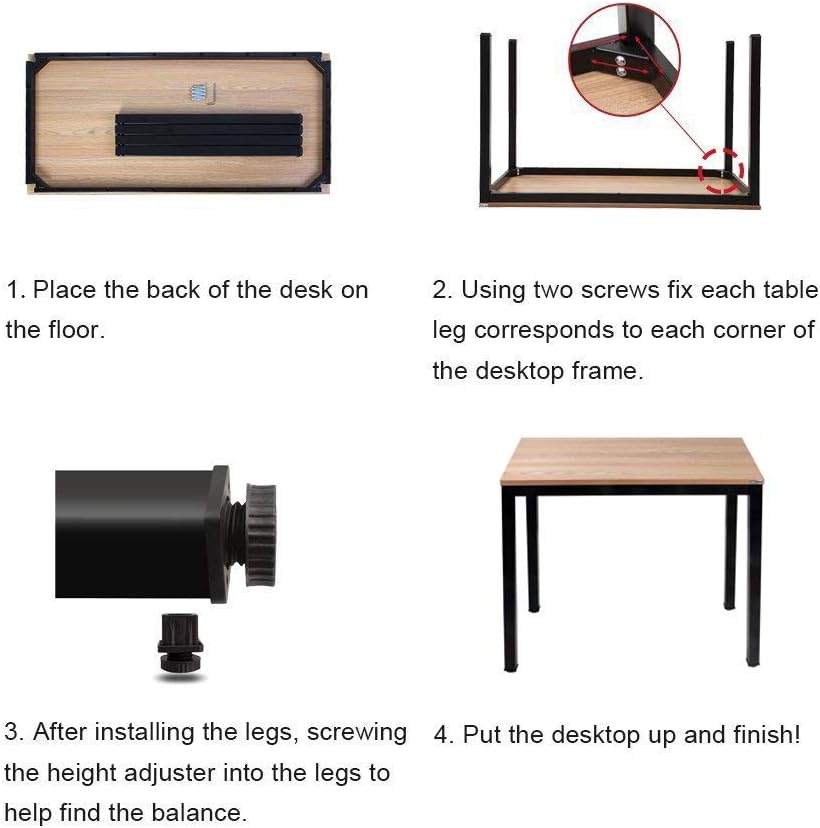 1. Place the back of the desk on the floor.

2. Using two screws fix each table leg corresponds to each corner of the desktop frame.

3. After installing the legs, screwing the height adjuster into the legs to help find the balance.

4. Put the desktop up and finish!