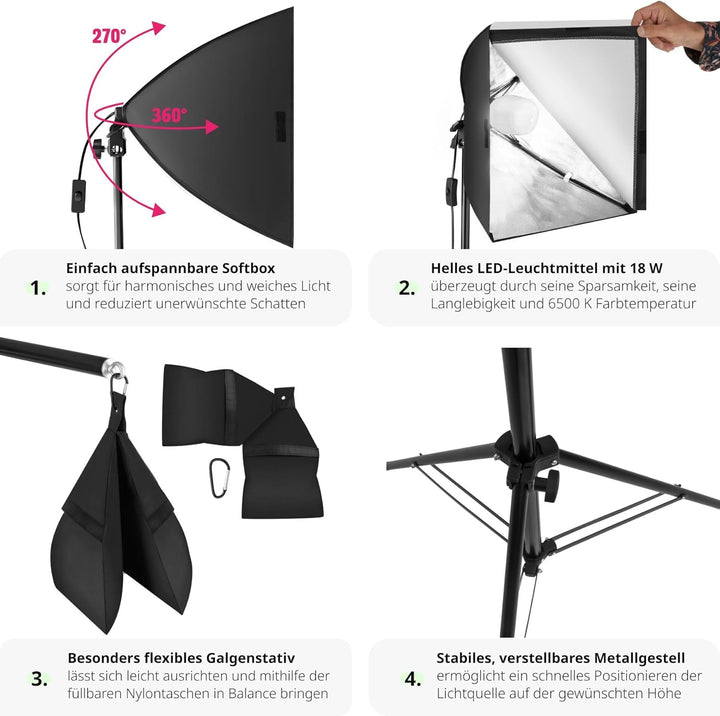 270°

360°

1. Einfach aufspannbare Softbox
sorgt für harmonisches und weiches Licht und reduziert unerwünschte Schatten

2. Helles LED-Leuchtmittel mit 18 W
überzeugt durch seine Sparsamkeit, seine Langlebigkeit und 6500 K Farbtemperatur

3. Besonders flexibles Galgenstativ
lässt sich leicht ausrichten und mithilfe der füllbaren Nylontaschen in Balance bringen

4. Stabiles, verstellbares Metallgestell
ermöglicht ein schnelles Positionieren der Lichtquelle auf der gewünschten Höhe