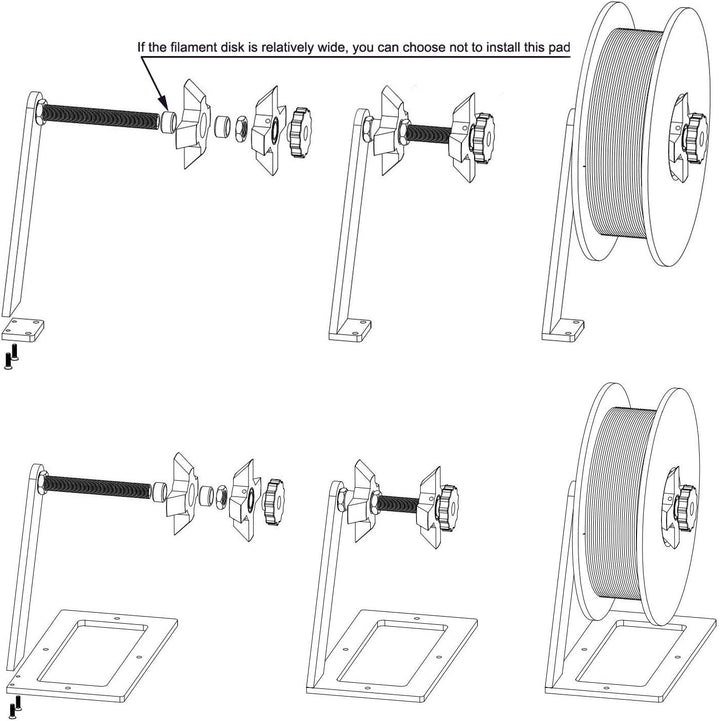 If the filament disk is relatively wide, you can choose not to install this pad