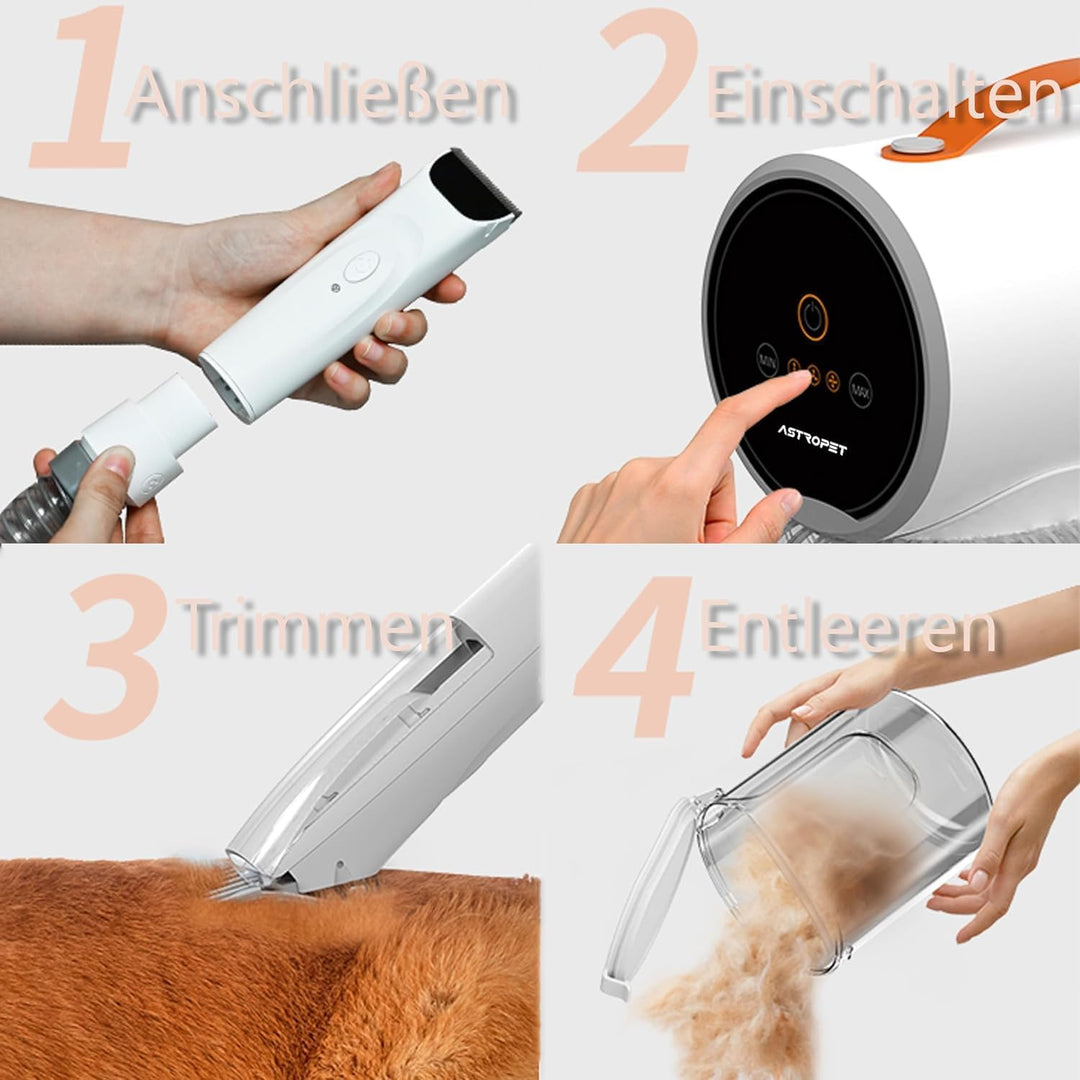 1 Anschließen

2 Einschalten

MIN

MAX

ASTROPET

3 Trimmen

4 Entleeren