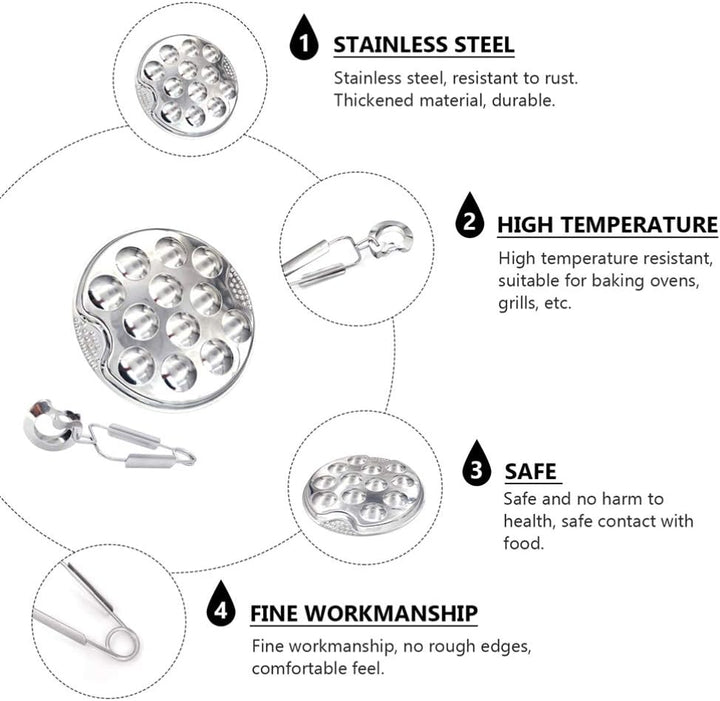 1 STAINLESS STEEL

Stainless steel, resistant to rust. Thickened material, durable.

2 HIGH TEMPERATURE

High temperature resistant, suitable for baking ovens, grills, etc.

3 SAFE

Safe and no harm to health, safe contact with food.

4 FINE WORKMANSHIP

Fine workmanship, no rough edges, comfortable feel.