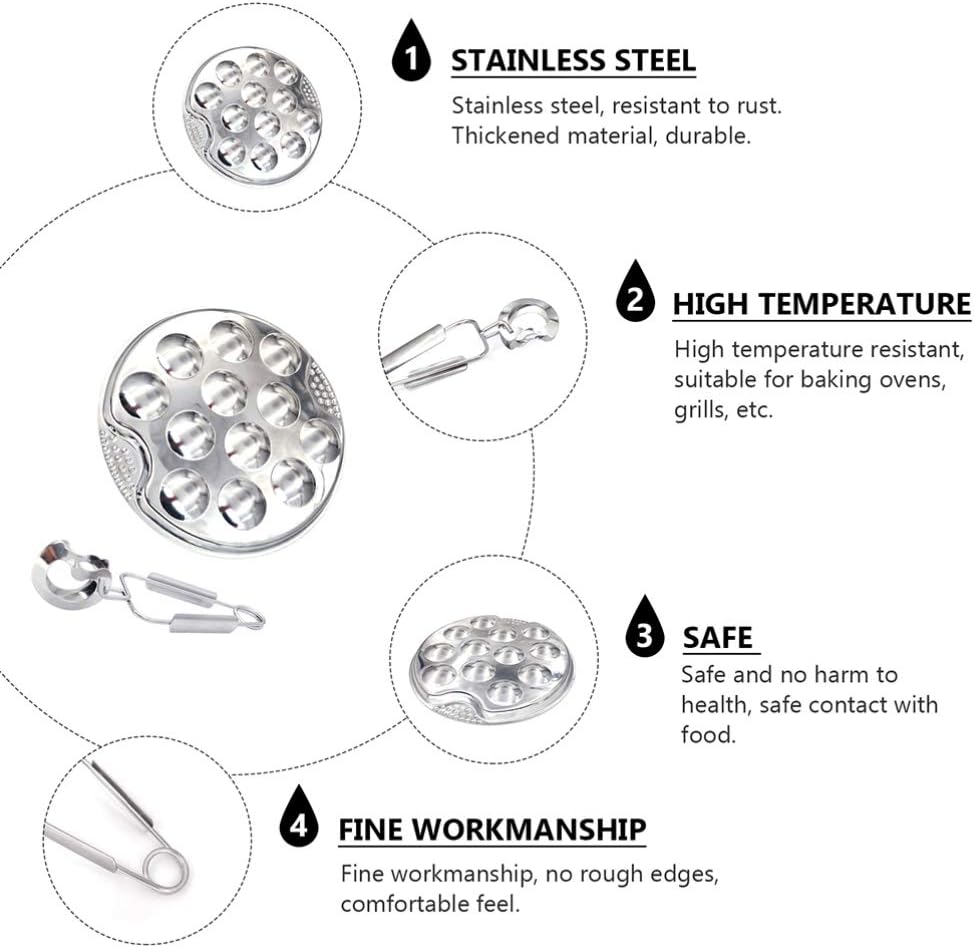 1 STAINLESS STEEL

Stainless steel, resistant to rust. Thickened material, durable.

2 HIGH TEMPERATURE

High temperature resistant, suitable for baking ovens, grills, etc.

3 SAFE

Safe and no harm to health, safe contact with food.

4 FINE WORKMANSHIP

Fine workmanship, no rough edges, comfortable feel.