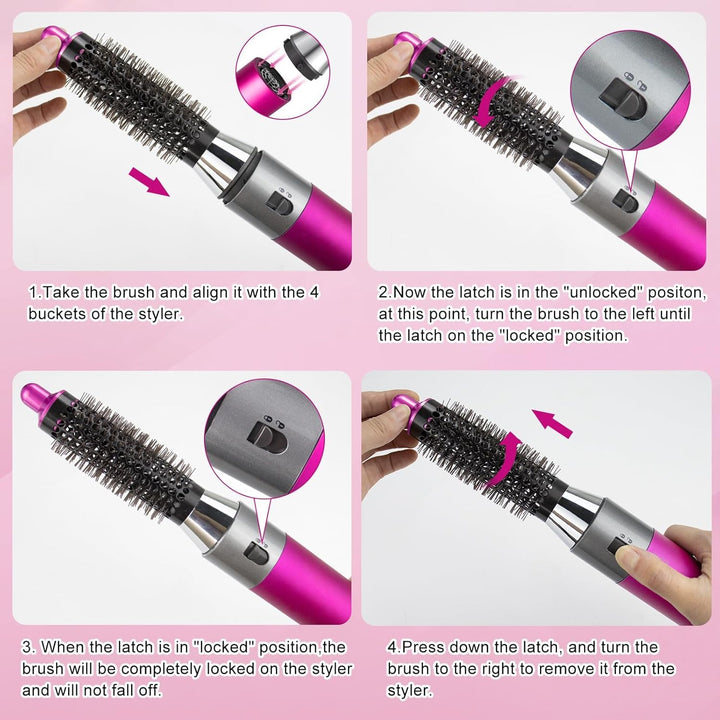 1.Take the brush and align it with the 4 buckets of the styler.

2.Now the latch is in the "unlocked" positon, at this point, turn the brush to the left until the latch on the "locked" position.

3. When the latch is in "locked" position,the brush will be completely locked on the styler and will not fall off.

4.Press down the latch, and turn the brush to the right to remove it from the styler.