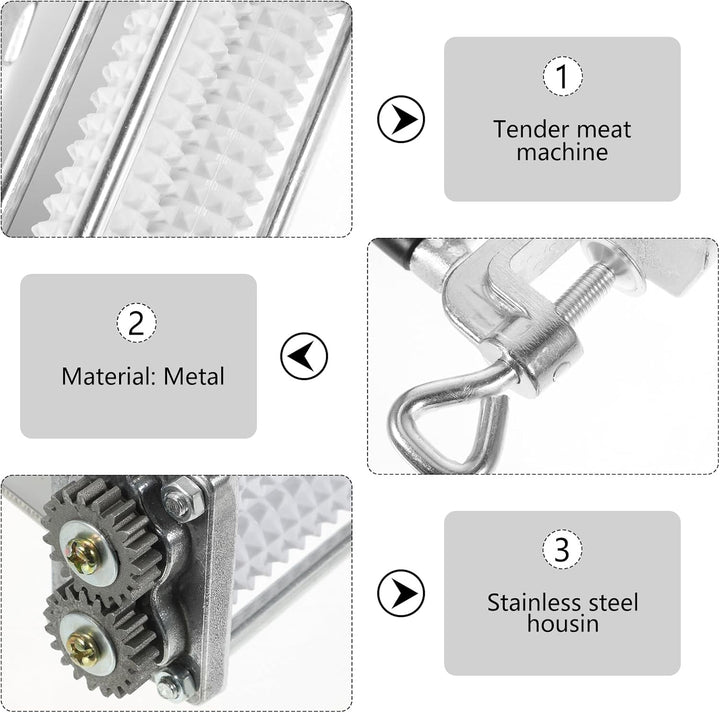 1

Tender meat machine

2

Material: Metal

3

Stainless steel housin