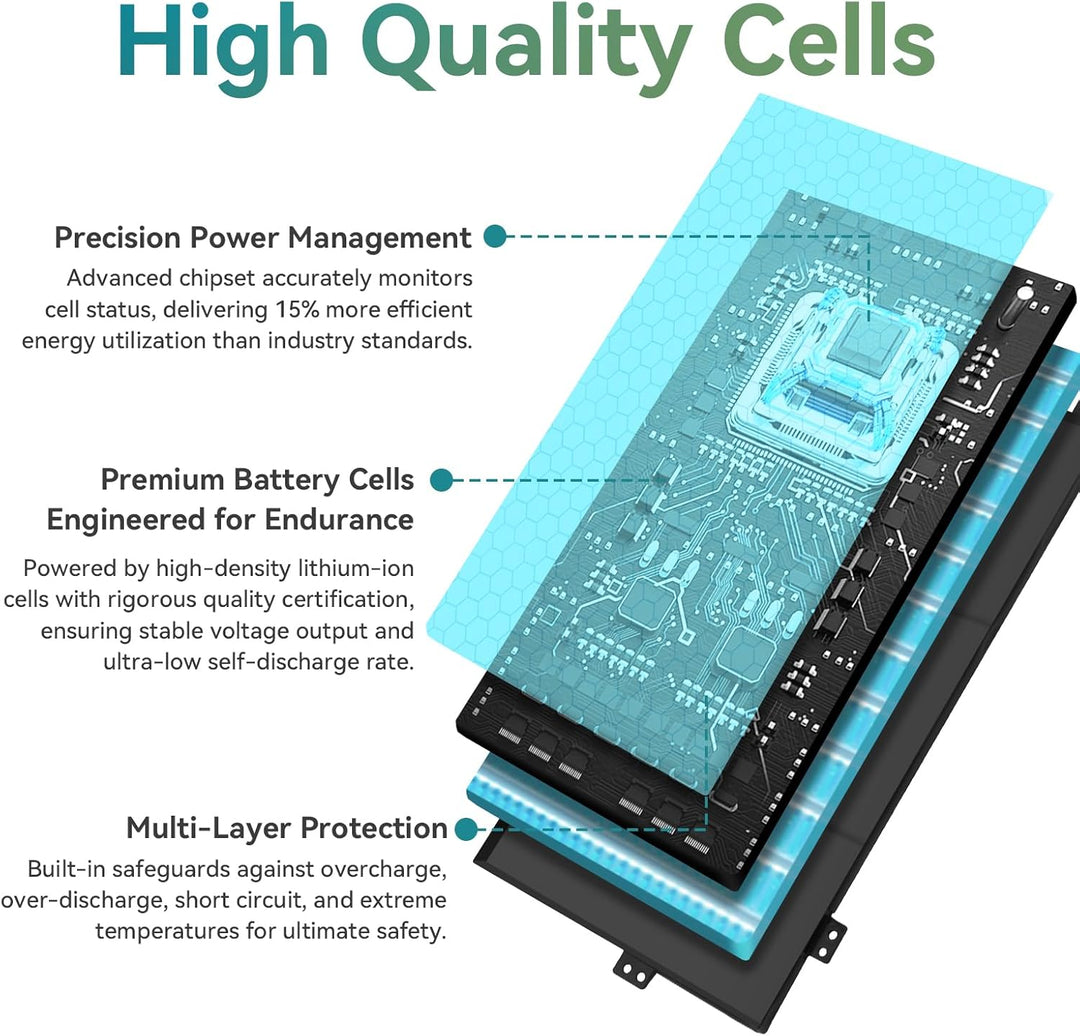 High Quality Cells

Precision Power Management

Advanced chipset accurately monitors cell status, delivering 15% more efficient energy utilization than industry standards.

Premium Battery Cells Engineered for Endurance

Powered by high-density lithium-ion cells with rigorous quality certification, ensuring stable voltage output and ultra-low self-discharge rate.

Multi-Layer Protection

Built-in safeguards against overcharge, over-discharge, short circuit, and extreme temperatures for ultimate safety.