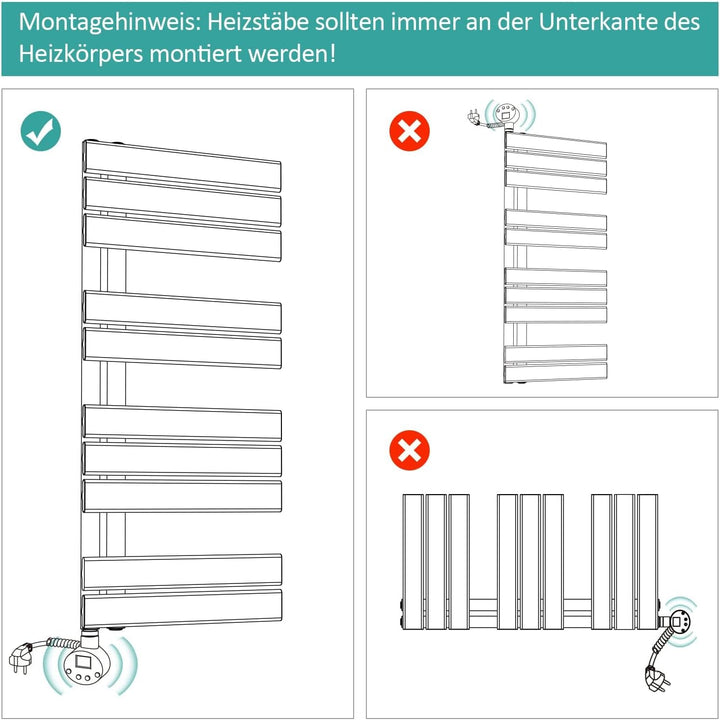 Montagehinweis: Heizstäbe sollten immer an der Unterkante des Heizkörpers montiert werden!