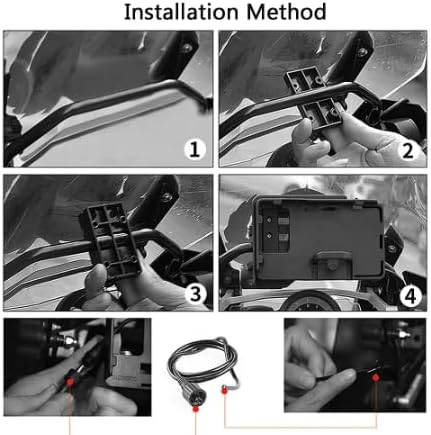 Installation Method

1

2

3

4