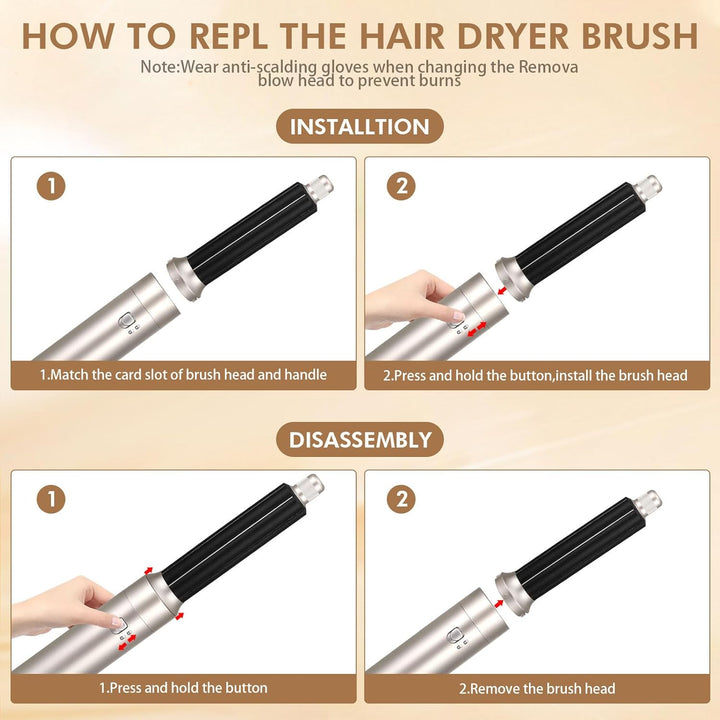 HOW TO REPL THE HAIR DRYER BRUSH

Note:Wear anti-scalding gloves when changing the Remova blow head to prevent burns

INSTALLTION

1

1.Match the card slot of brush head and handle

2

2.Press and hold the button,install the brush head

DISASSEMBLY

1

1.Press and hold the button

2

2.Remove the brush head