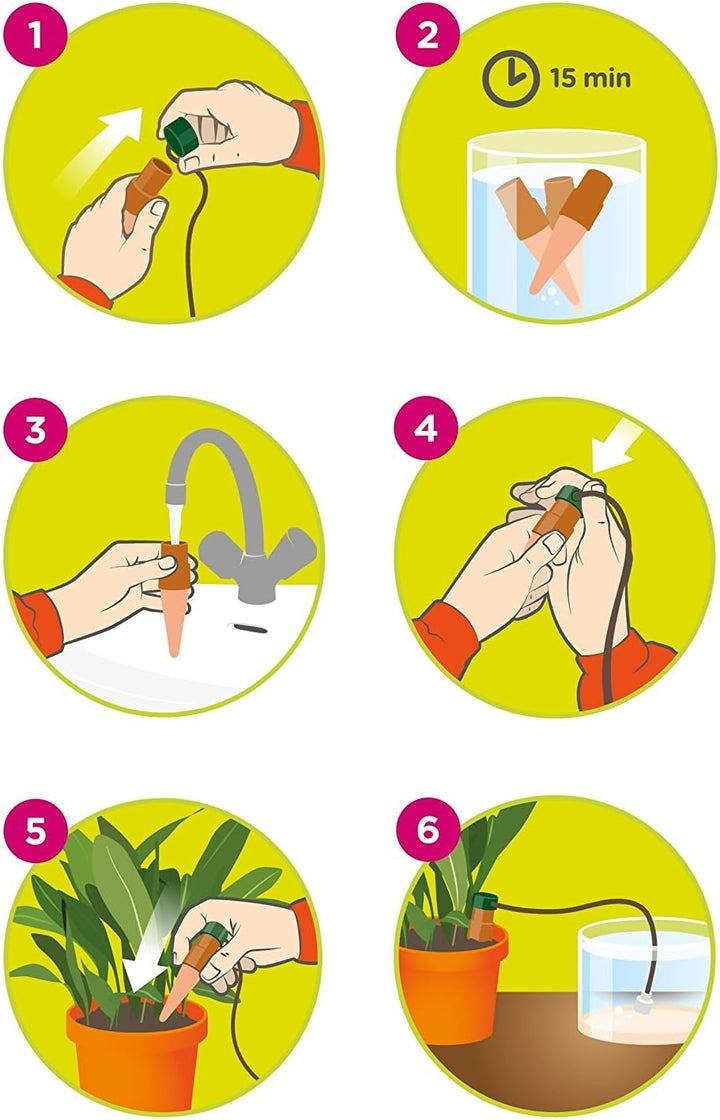 1

2

15 min

3

4

5

6