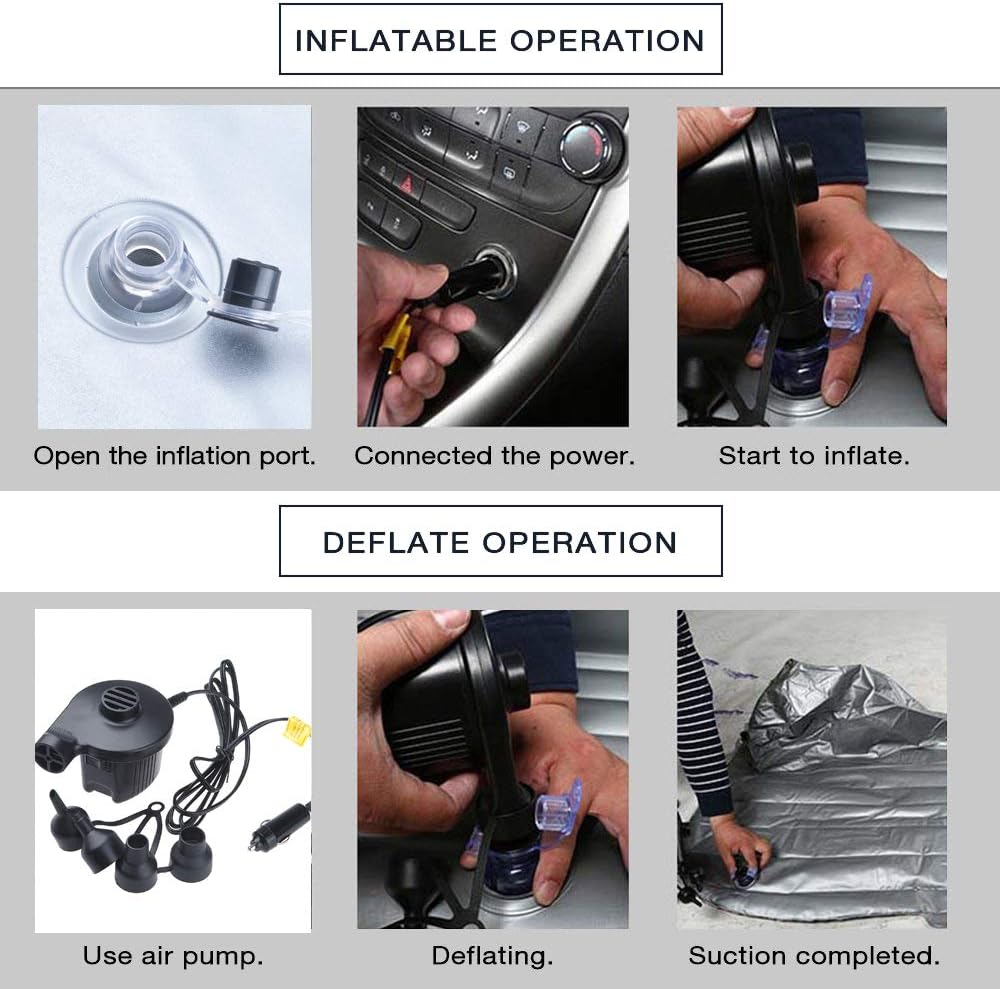 INFLATABLE OPERATION

Open the inflation port.

Connected the power.

Start to inflate.

DEFLATE OPERATION

Use air pump.

Deflating.

Suction completed.