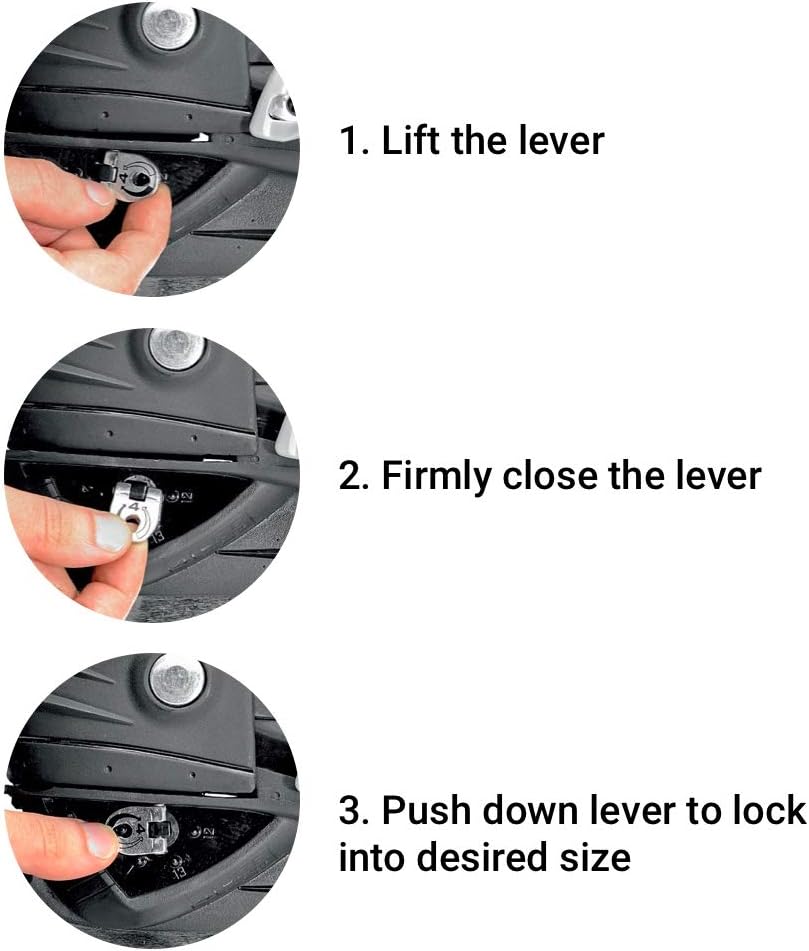 1. Lift the lever

2. Firmly close the lever

3. Push down lever to lock into desired size