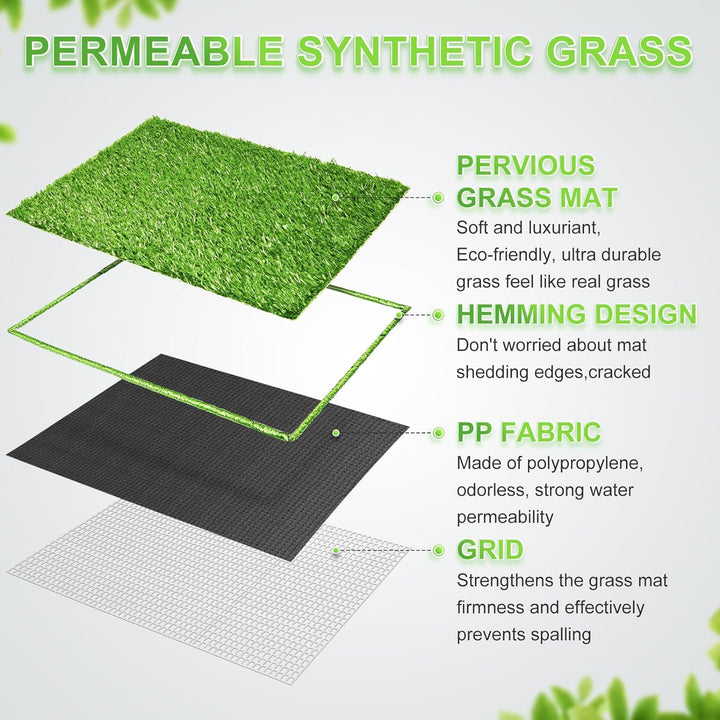 PERMEABLE SYNTHETIC GRASS

PERVIOUS GRASS MAT

Soft and luxuriant, Eco-friendly, ultra durable grass feel like real grass

HEMMING DESIGN

Don't worried about mat shedding edges,cracked

PP FABRIC

Made of polypropylene, odorless, strong water permeability

GRID

Strengthens the grass mat firmness and effectively prevents spalling