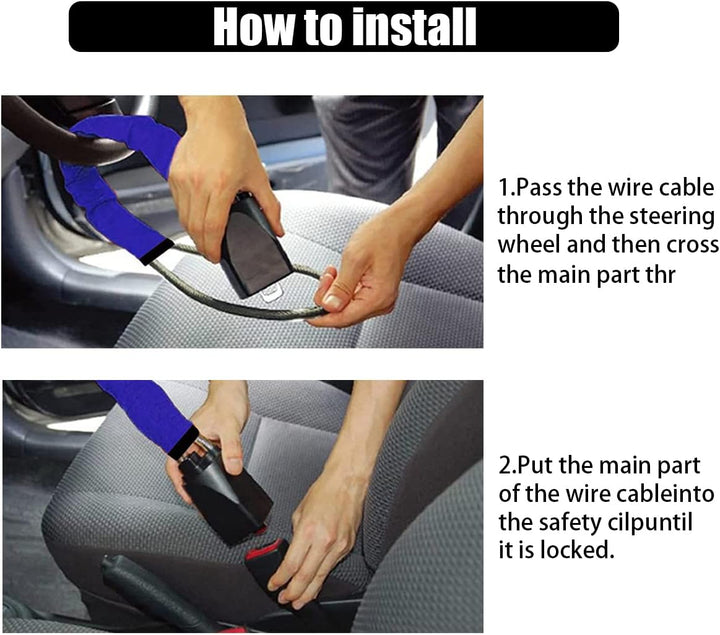 How to install

1.Pass the wire cable through the steering wheel and then cross the main part thr

2.Put the main part of the wire cableinto the safety cilpuntil it is locked.