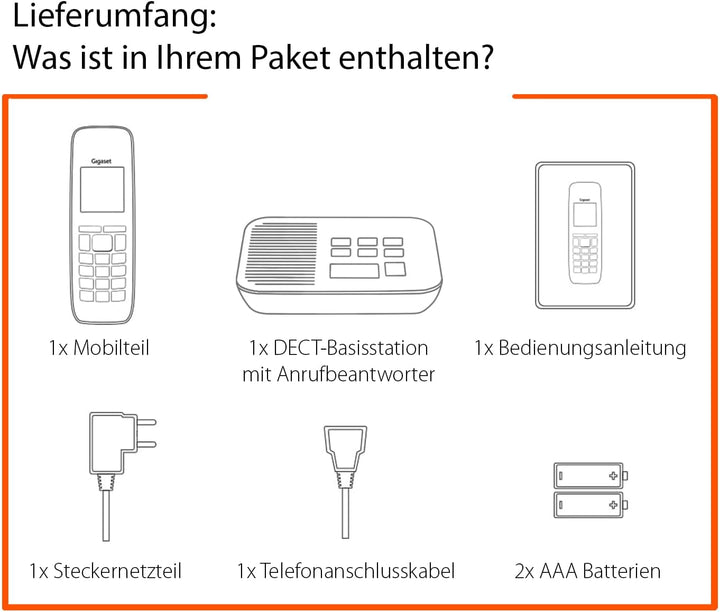 Lieferumfang:
Was ist in Ihrem Paket enthalten?

Gigaset

1x Mobilteil

1x DECT-Basisstation mit Anrufbeantworter

Gigaset

1x Bedienungsanleitung

1x Steckernetzteil

1x Telefonanschlusskabel

2x AAA Batterien