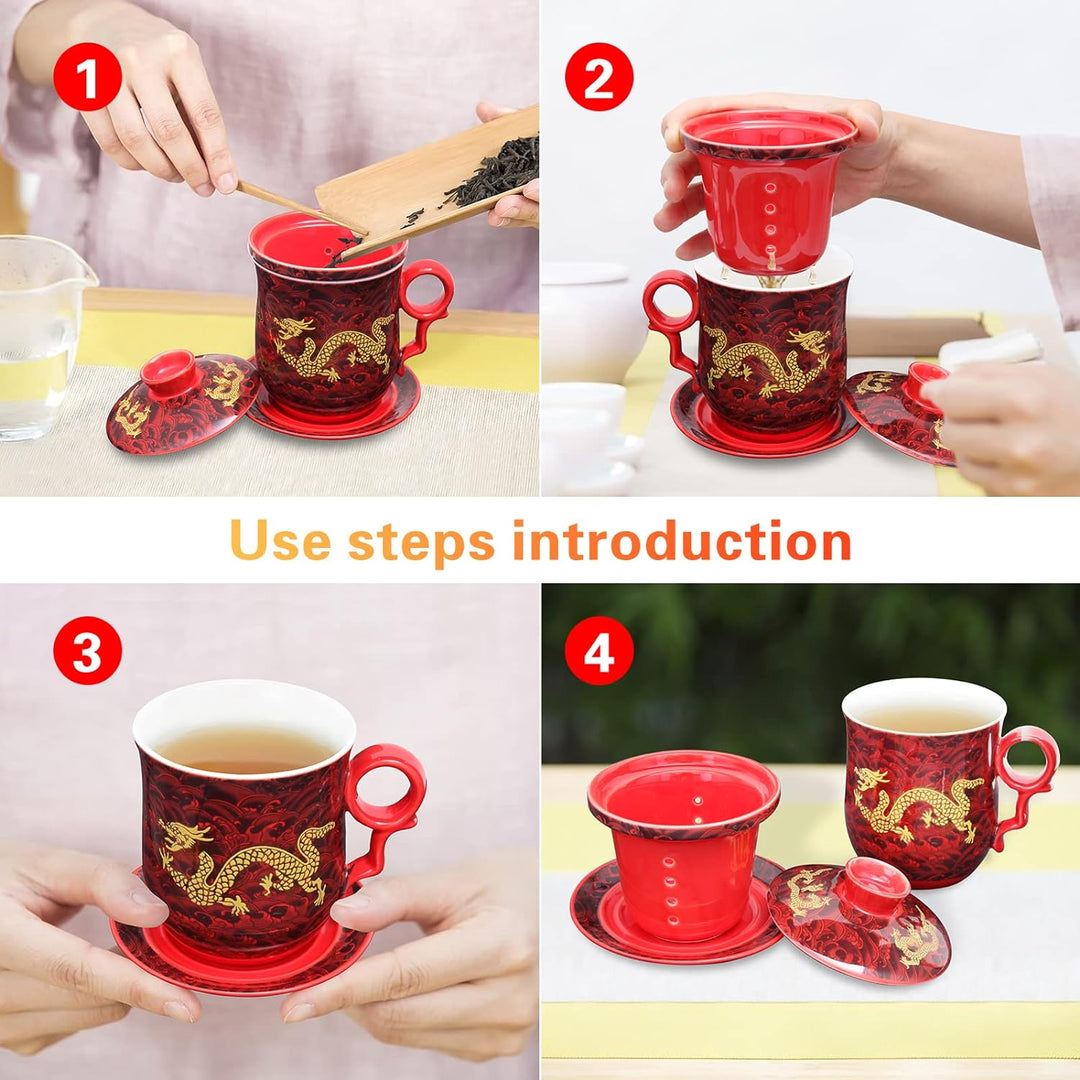 1

2

Use steps introduction

3

4