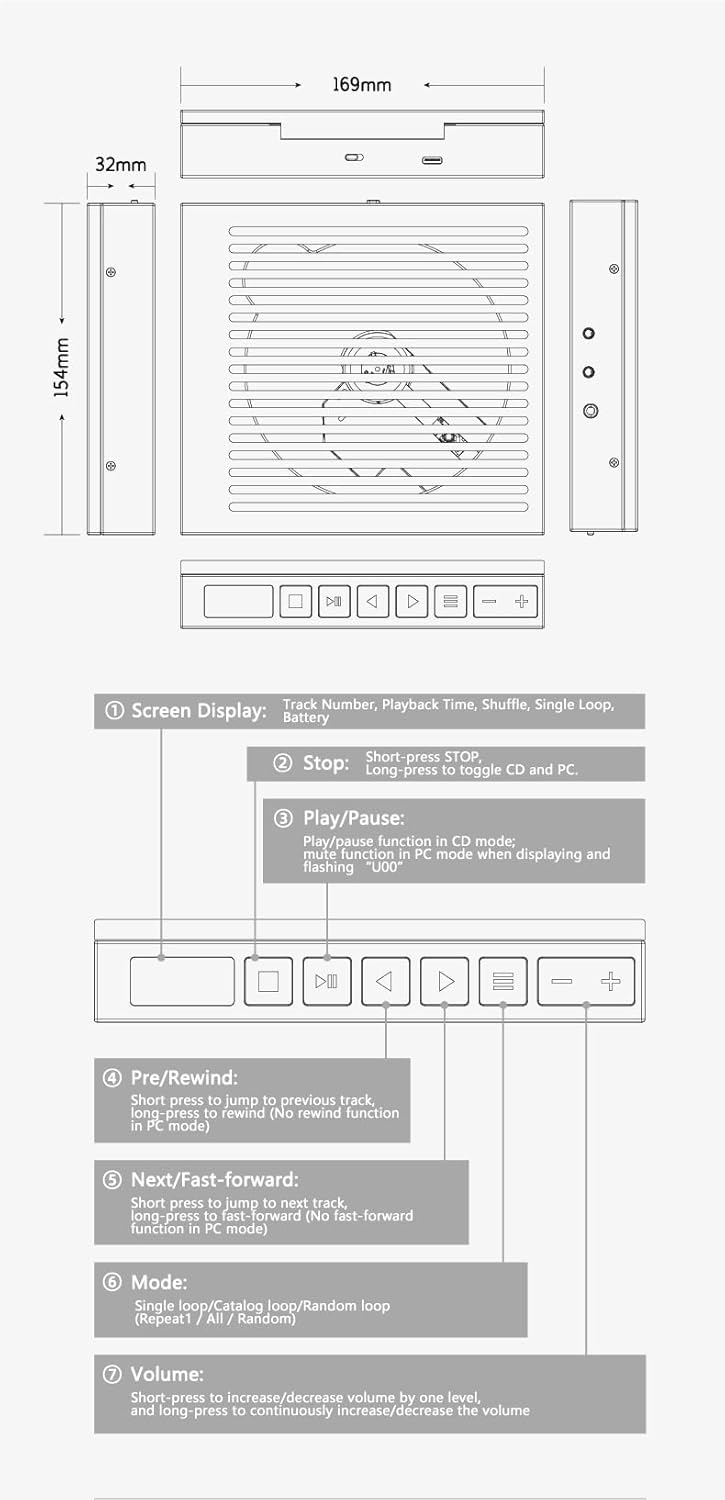 169mm

32mm

154mm

① Screen Display: Track Number, Playback Time, Shuffle, Single Loop, Battery

② Stop: Short-press STOP, Long-press to toggle CD and PC.

③ Play/Pause:
Play/pause function in CD mode; mute function in PC mode when displaying and flashing "U00"

④ Pre/Rewind:
Short press to jump to previous track, long-press to rewind (No rewind function in PC mode)

⑤ Next/Fast-forward:
Short press to jump to next track, long-press to fast-forward (No fast-forward function in PC mode)

⑥ Mode:
Single loop/Catalog loop/Random loop (Repeat1 / All / Random)

⑦ Volume:
Short-press to increase/decrease volume by one level, and long-press to continuously increase/decrease the volume