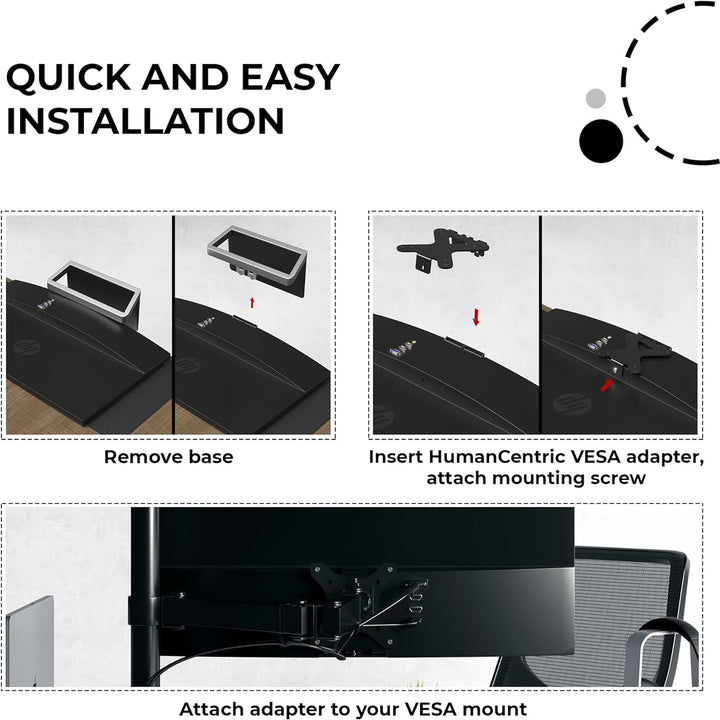 QUICK AND EASY INSTALLATION

Remove base

Insert HumanCentric VESA adapter, attach mounting screw

Attach adapter to your VESA mount