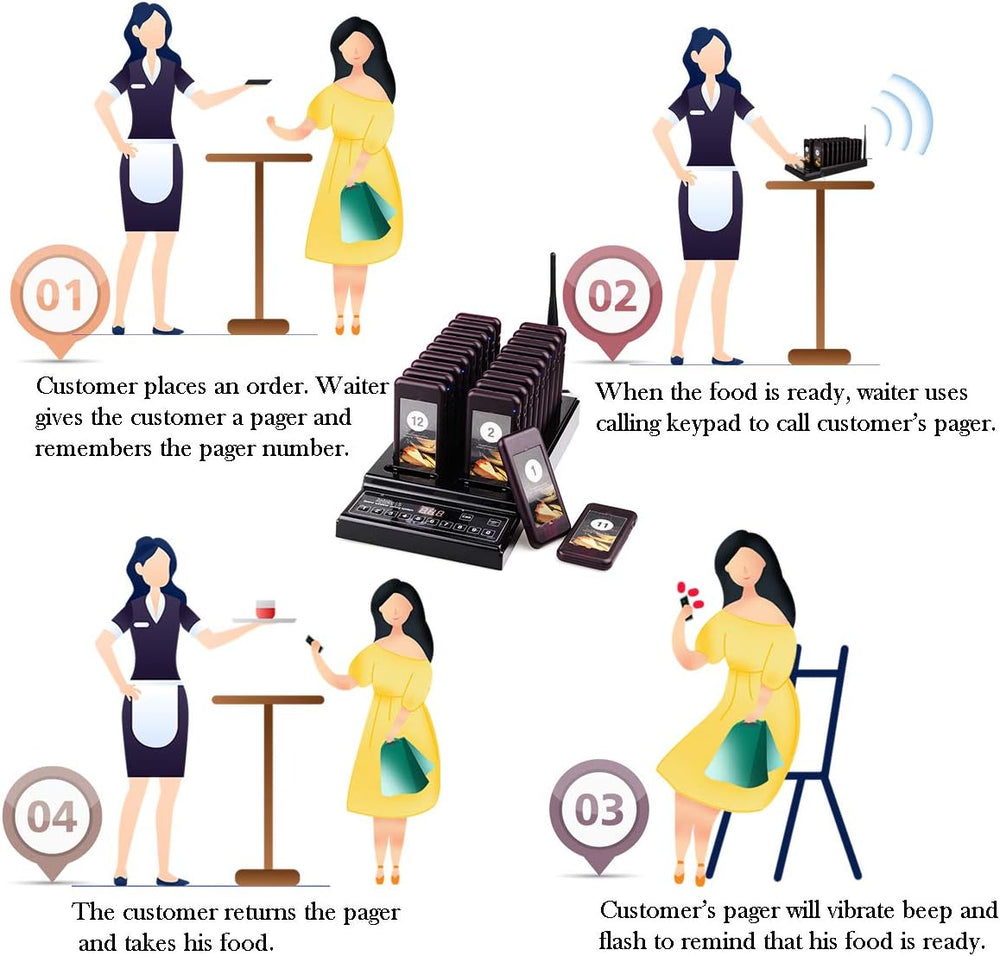 01

Customer places an order. Waiter gives the customer a pager and remembers the pager number.

02

When the food is ready, waiter uses calling keypad to call customer's pager.

12

2

1

11

04

The customer returns the pager and takes his food.

03

Customer's pager will vibrate beep and flash to remind that his food is ready.