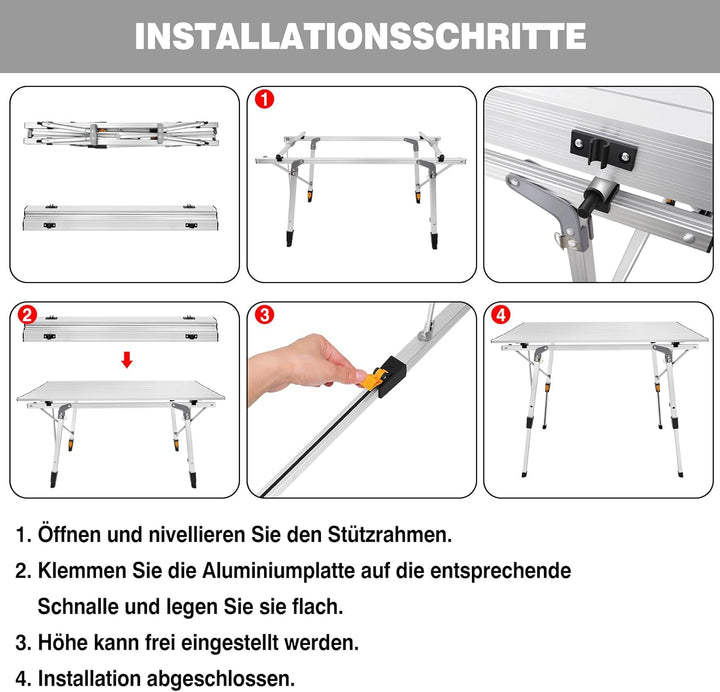 INSTALLATIONSSCHRITTE

1

2

3

4

1. Öffnen und nivellieren Sie den Stützrahmen.

2. Klemmen Sie die Aluminiumplatte auf die entsprechende Schnalle und legen Sie sie flach.

3. Höhe kann frei eingestellt werden.

4. Installation abgeschlossen.