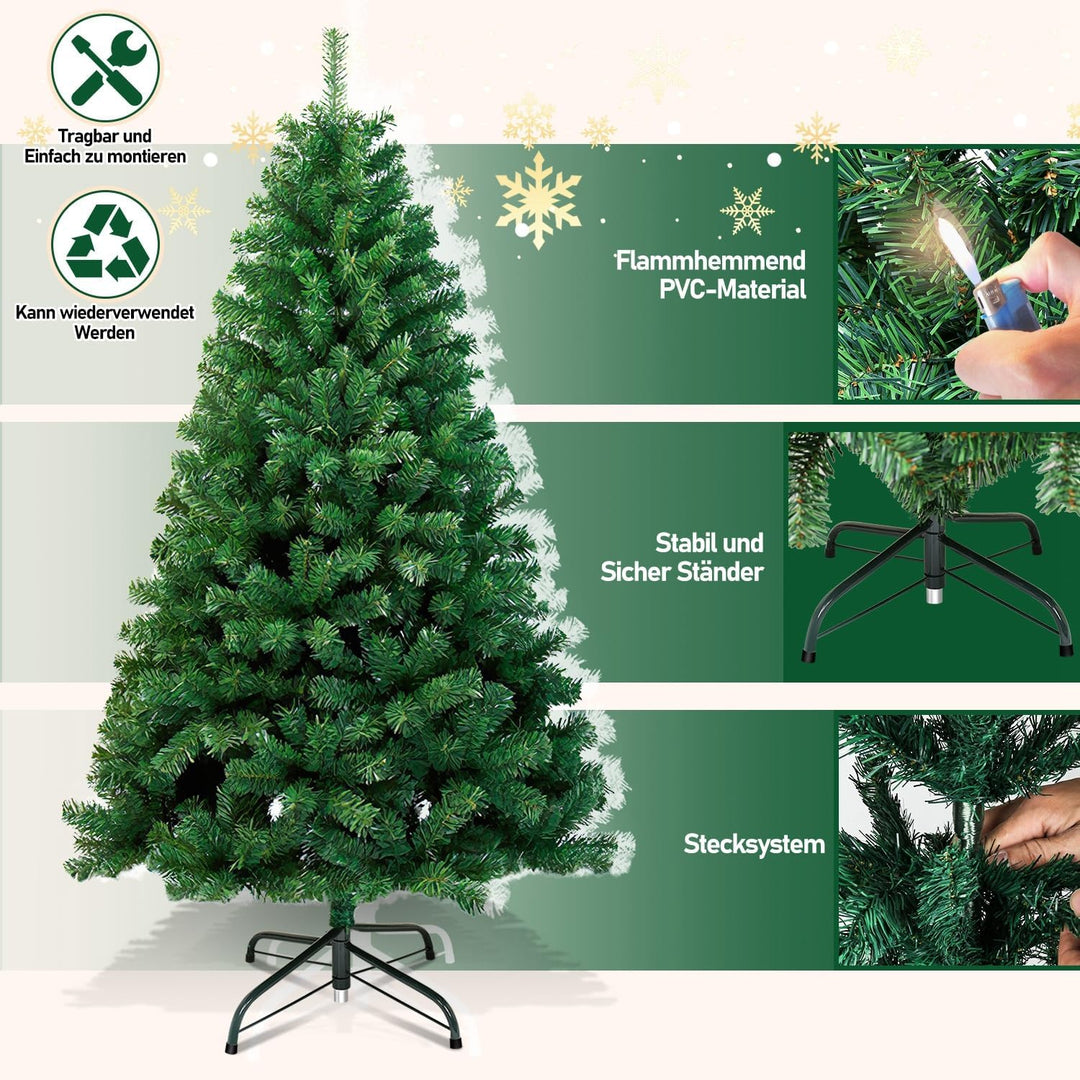 Tragbar und Einfach zu montieren

Kann wiederverwendet Werden

Flammhemmend PVC-Material

Stabil und Sicher Ständer

Stecksystem