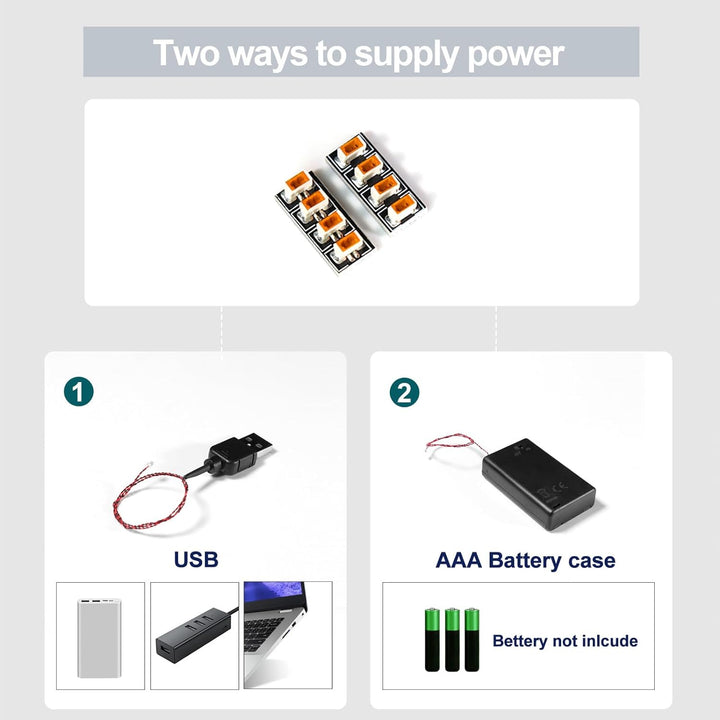 Two ways to supply power

1

USB

2

AAA Battery case

Bettery not inlcude