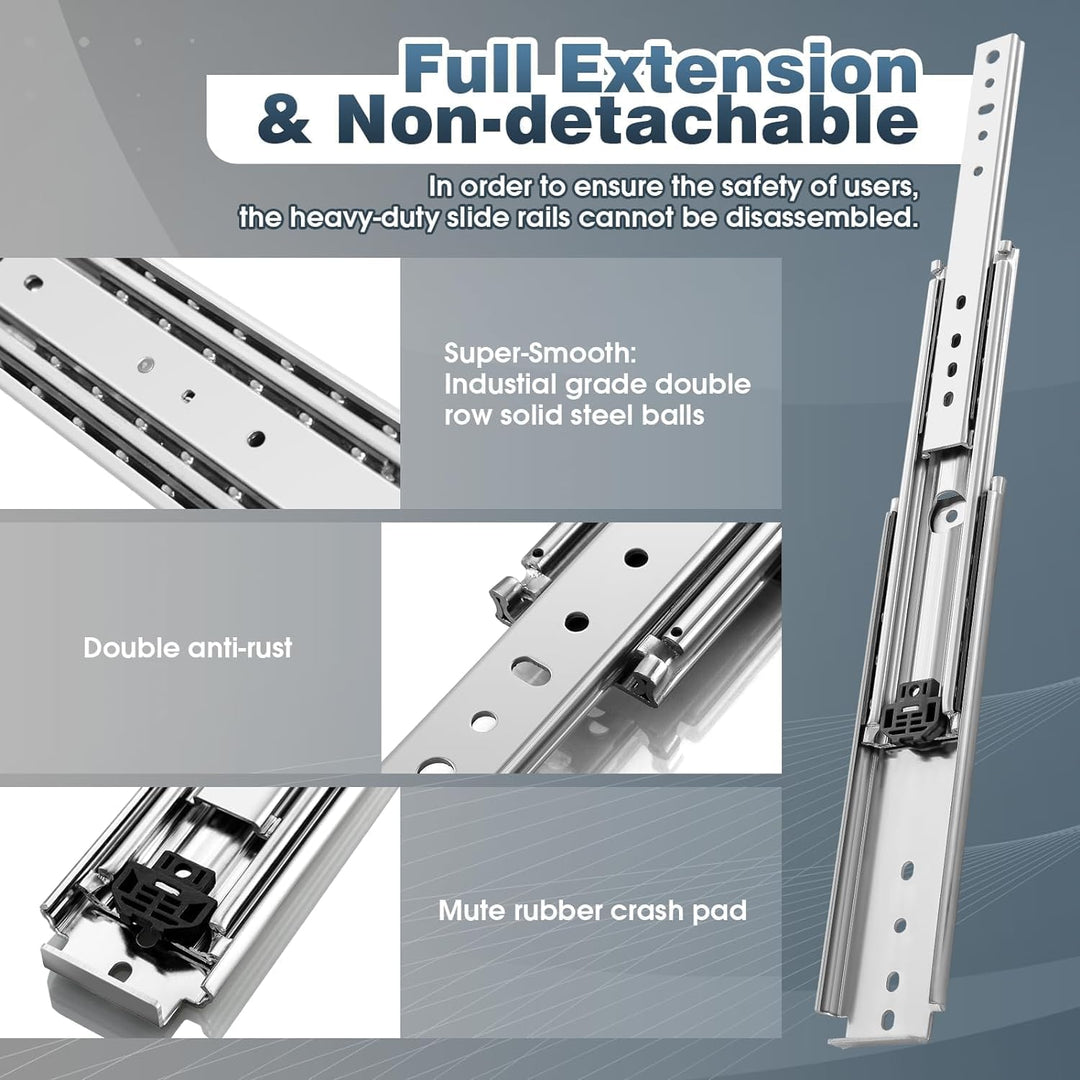 Full Extension
& Non-detachable

In order to ensure the safety of users, the heavy-duty slide rails cannot be disassembled.

Super-Smooth:
Industial grade double row solid steel balls

Double anti-rust

Mute rubber crash pad