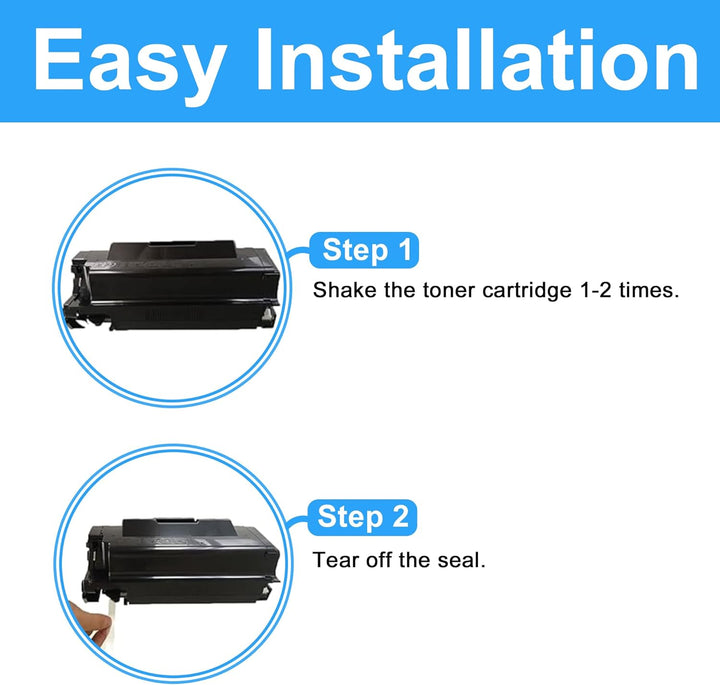 Easy Installation

Step 1

Shake the toner cartridge 1-2 times.

Step 2

Tear off the seal.