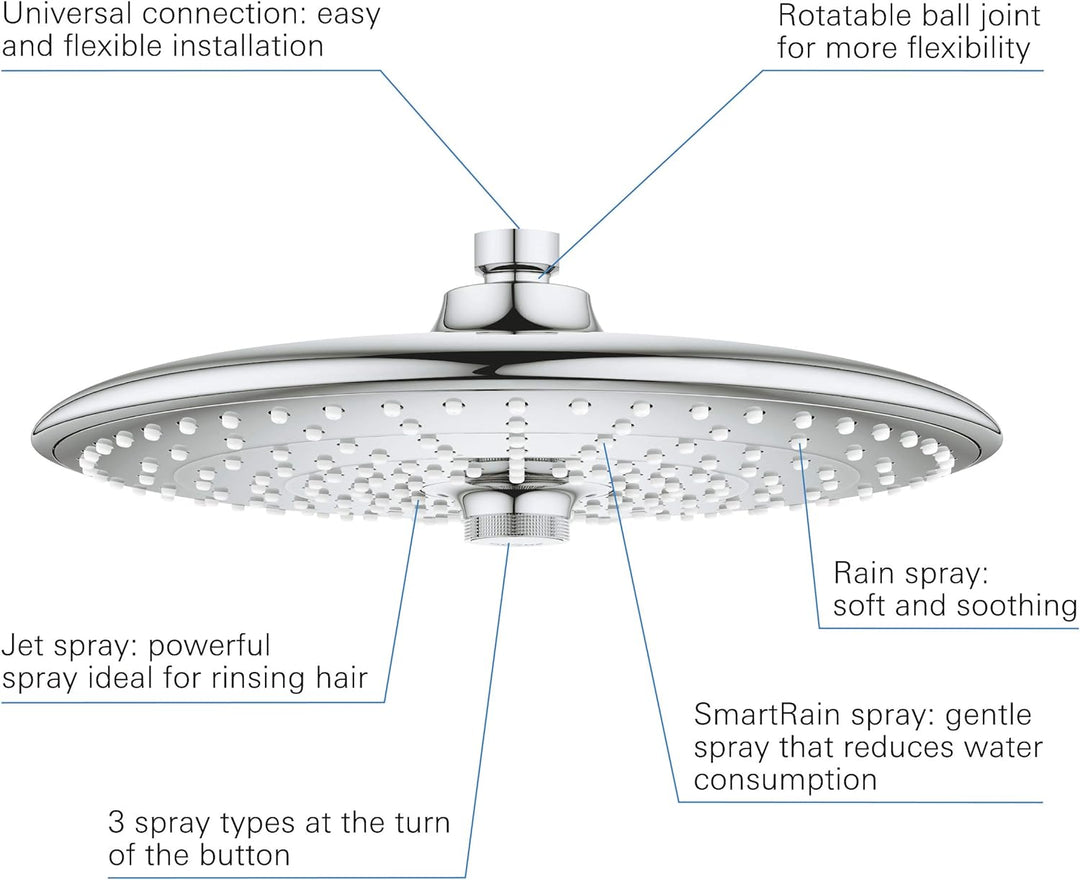 Universal connection: easy and flexible installation

Rotatable ball joint for more flexibility

Rain spray: soft and soothing

Jet spray: powerful spray ideal for rinsing hair

SmartRain spray: gentle spray that reduces water consumption

3 spray types at the turn of the button