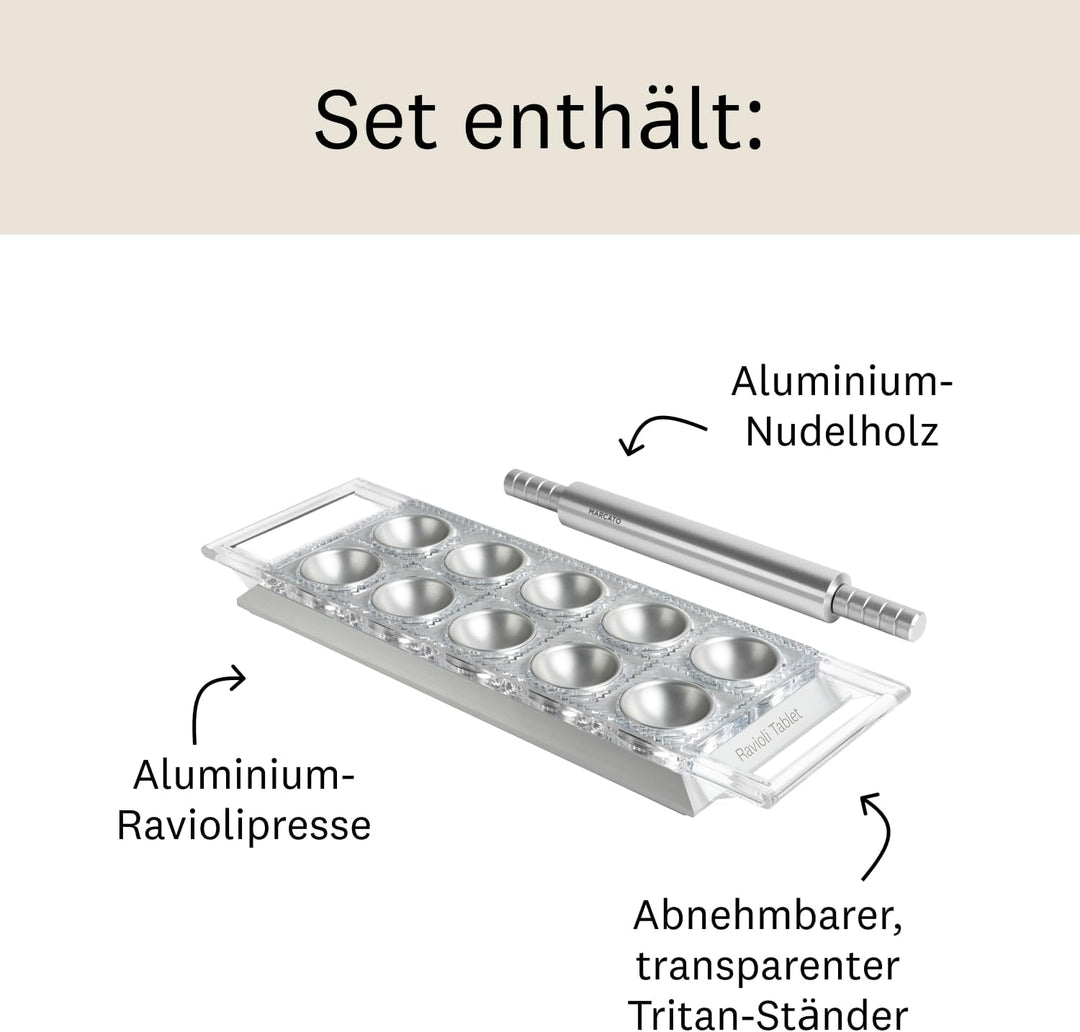 Set enthält:

Aluminium-Nudelholz

MARCATO

Ravioli Tablet

Aluminium-Raviolipresse

Abnehmbarer, transparenter Tritan-Ständer