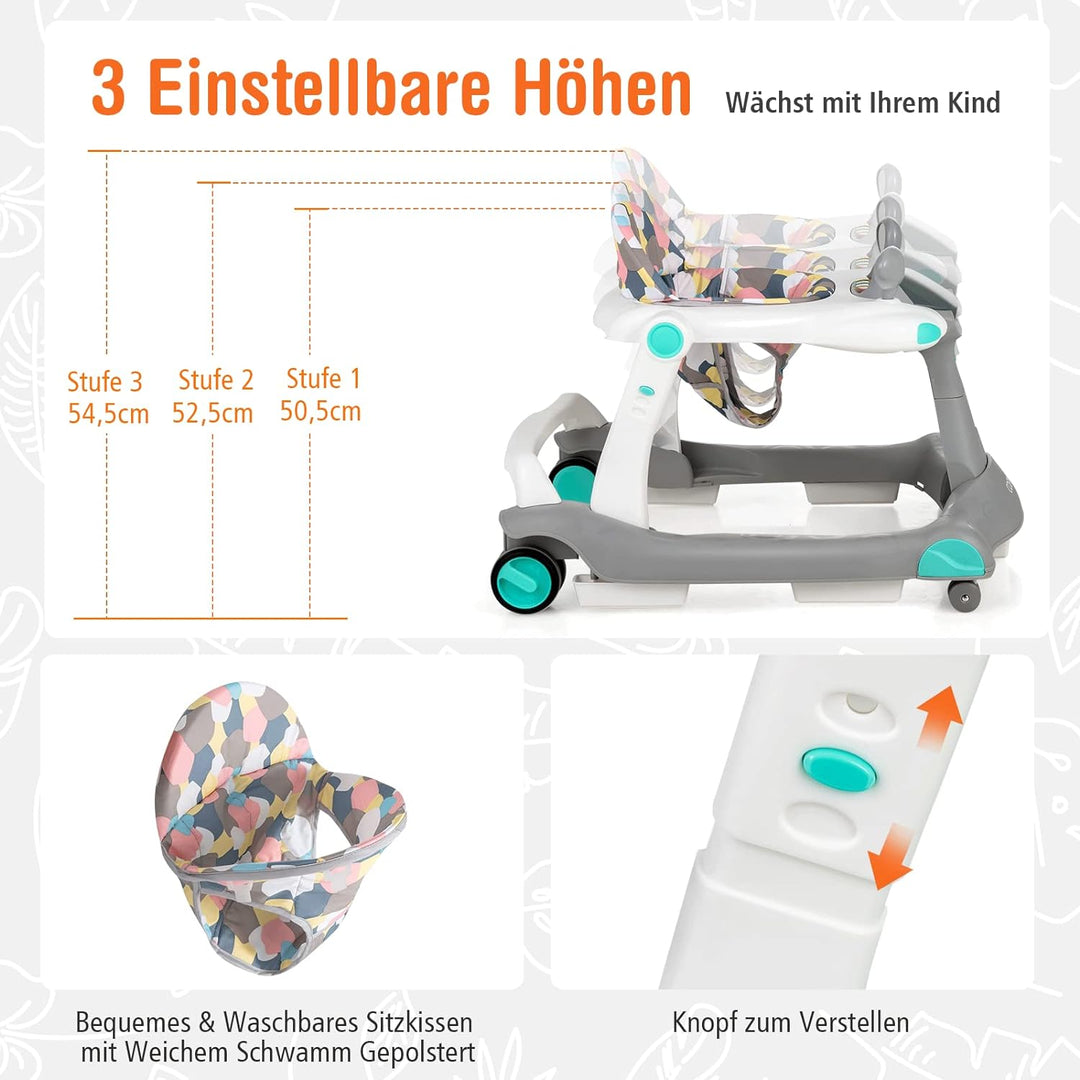 3 Einstellbare Höhen

Wächst mit Ihrem Kind

Stufe 3
54,5cm

Stufe 2
52,5cm

Stufe 1
50,5cm

Bequemes & Waschbares Sitzkissen mit Weichem Schwamm Gepolstert

Knopf zum Verstellen