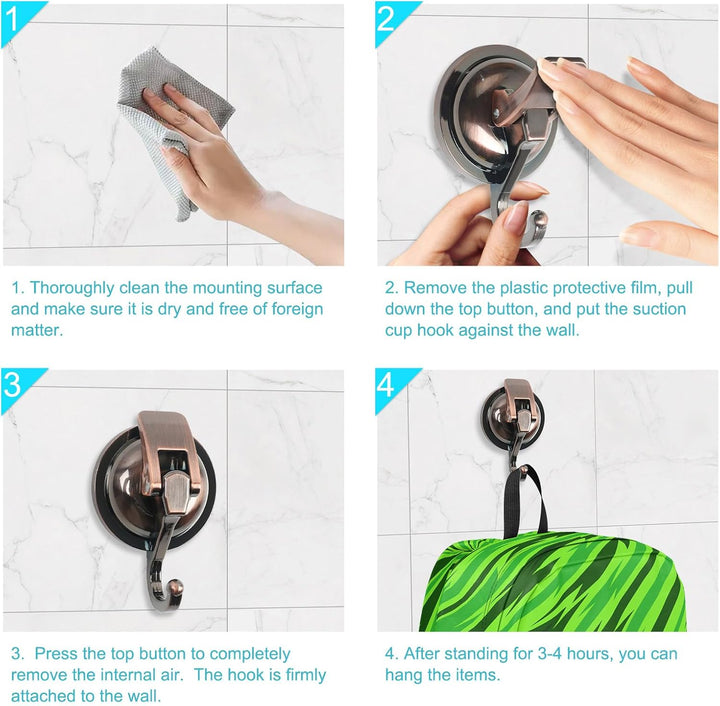 1

1. Thoroughly clean the mounting surface and make sure it is dry and free of foreign matter.

2

2. Remove the plastic protective film, pull down the top button, and put the suction cup hook against the wall.

3

3. Press the top button to completely remove the internal air. The hook is firmly attached to the wall.

4

4. After standing for 3-4 hours, you can hang the items.