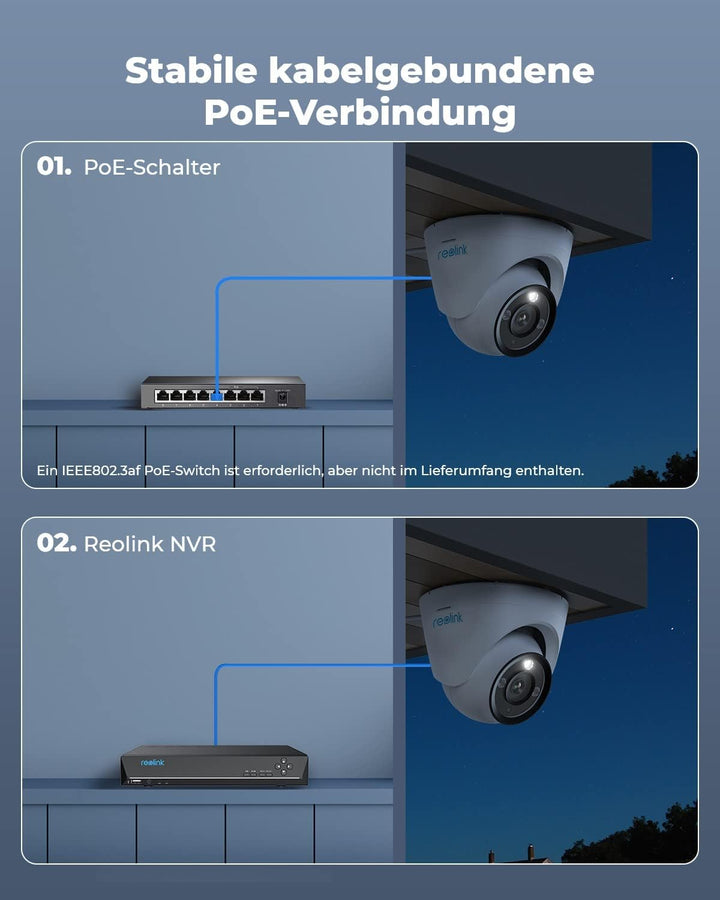 Stabile kabelgebundene PoE-Verbindung

01. PoE-Schalter

reolink

Ein IEEE802.3af PoE-Switch ist erforderlich, aber nicht im Lieferumfang enthalten.

02. Reolink NVR

reolink

reolink