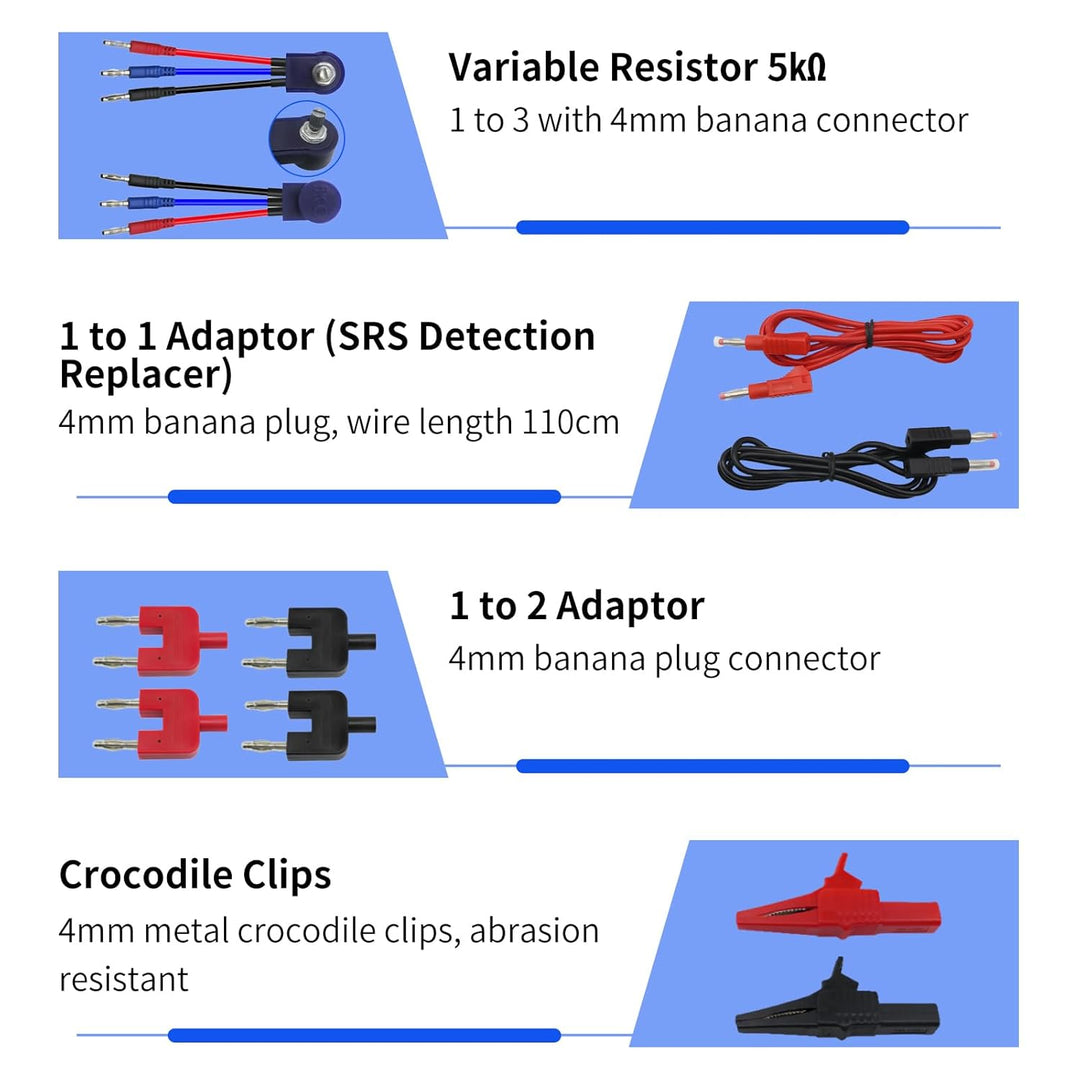 Variable Resistor 5kΩ
1 to 3 with 4mm banana connector

1 to 1 Adaptor (SRS Detection Replacer)
4mm banana plug, wire length 110cm

1 to 2 Adaptor
4mm banana plug connector

Crocodile Clips
4mm metal crocodile clips, abrasion resistant