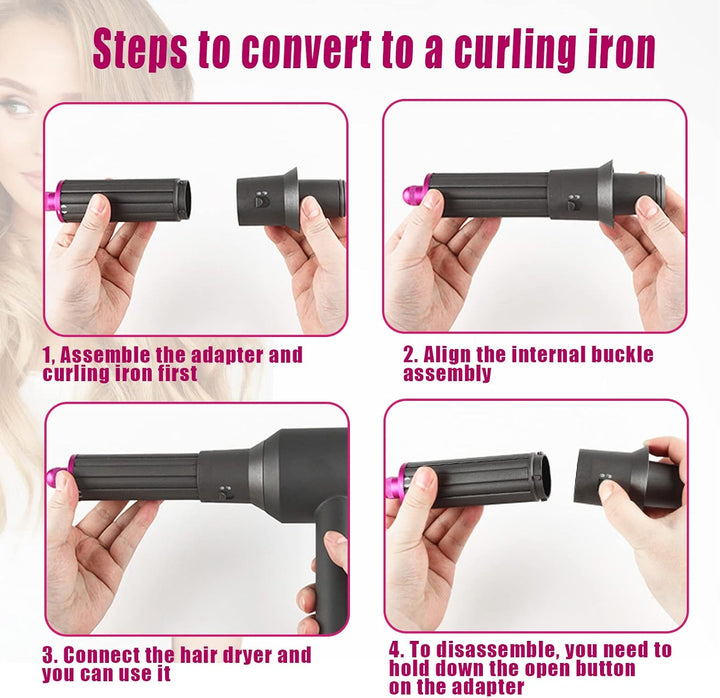 Steps to convert to a curling iron

1, Assemble the adapter and curling iron first

2. Align the internal buckle assembly

3. Connect the hair dryer and you can use it

4. To disassemble, you need to hold down the open button on the adapter