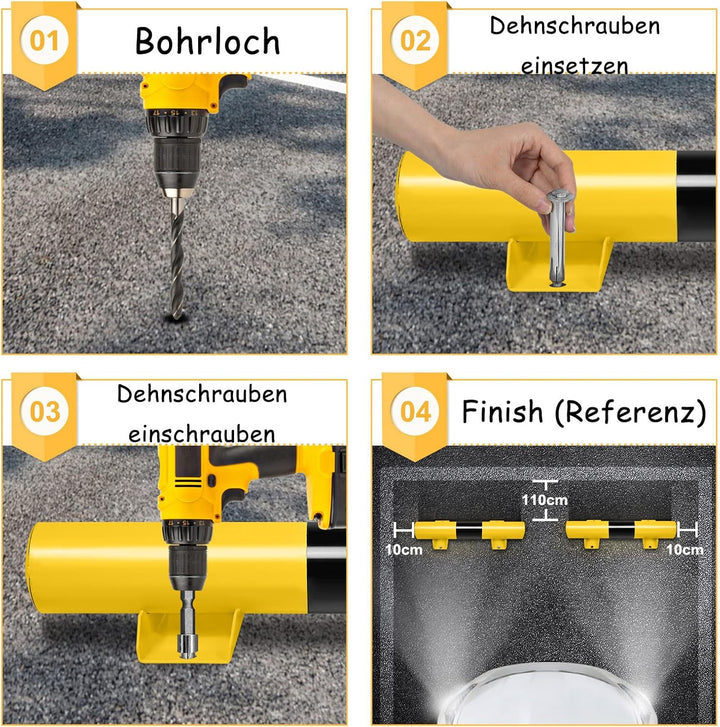 01 Bohrloch

02 Dehnschrauben einsetzen

03 Dehnschrauben einschrauben

04 Finish (Referenz)

110cm

10cm

10cm