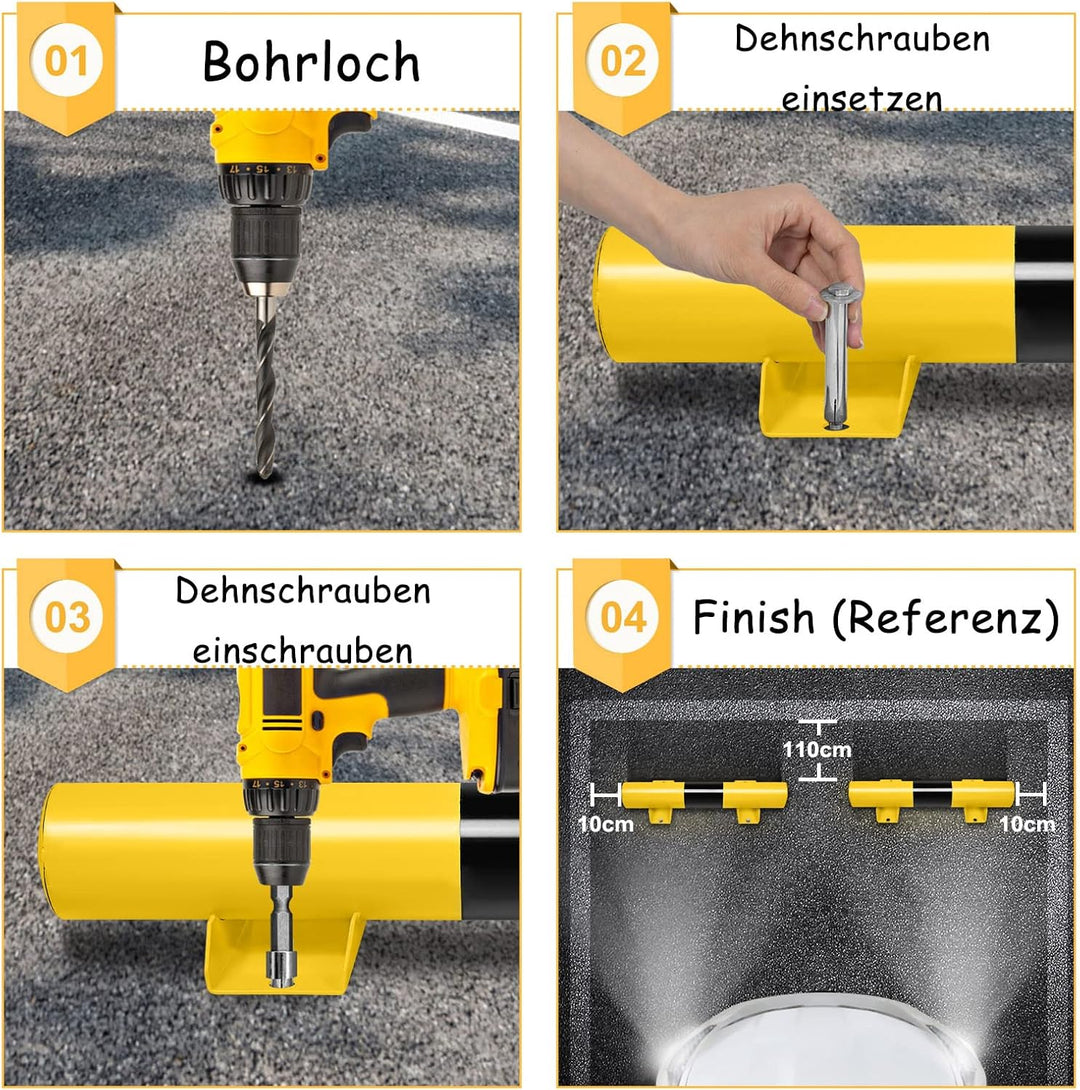 01 Bohrloch

02 Dehnschrauben einsetzen

03 Dehnschrauben einschrauben

04 Finish (Referenz)

110cm

10cm

10cm