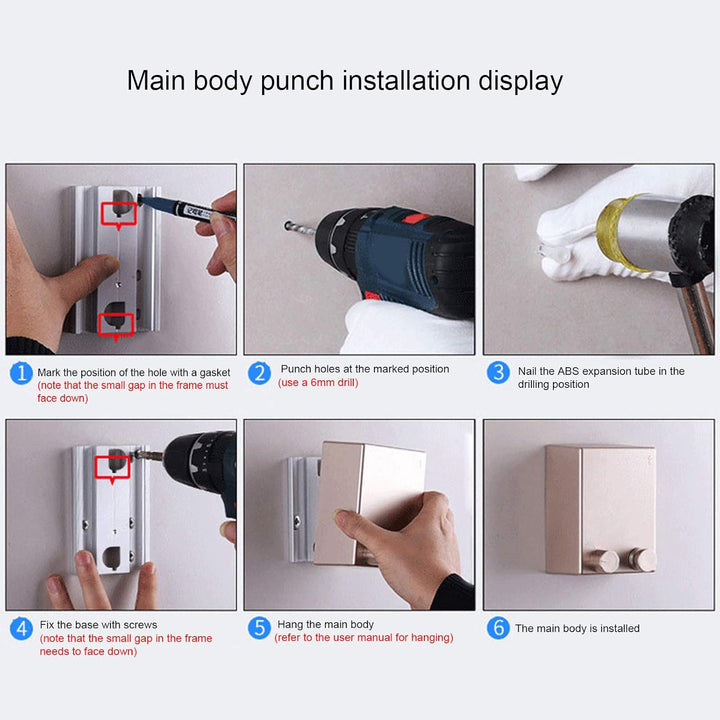 Main body punch installation display

1 Mark the position of the hole with a gasket (note that the small gap in the frame must face down)

2 Punch holes at the marked position (use a 6mm drill)

3 Nail the ABS expansion tube in the drilling position

4 Fix the base with screws (note that the small gap in the frame needs to face down)

5 Hang the main body (refer to the user manual for hanging)

6 The main body is installed