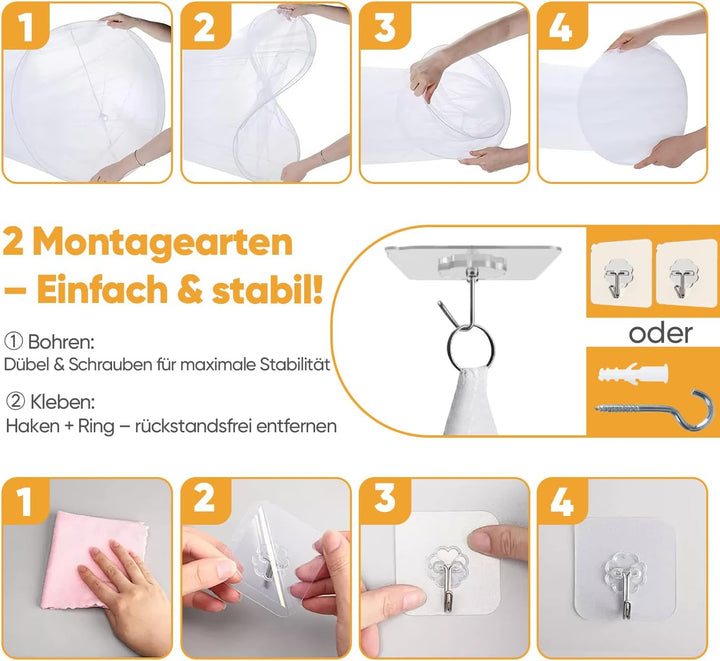 1

2

3

4

2 Montagearten
– Einfach & stabil!

① Bohren:
Dübel & Schrauben für maximale Stabilität

② Kleben:
Haken + Ring – rückstandsfrei entfernen

oder

1

2

3

4