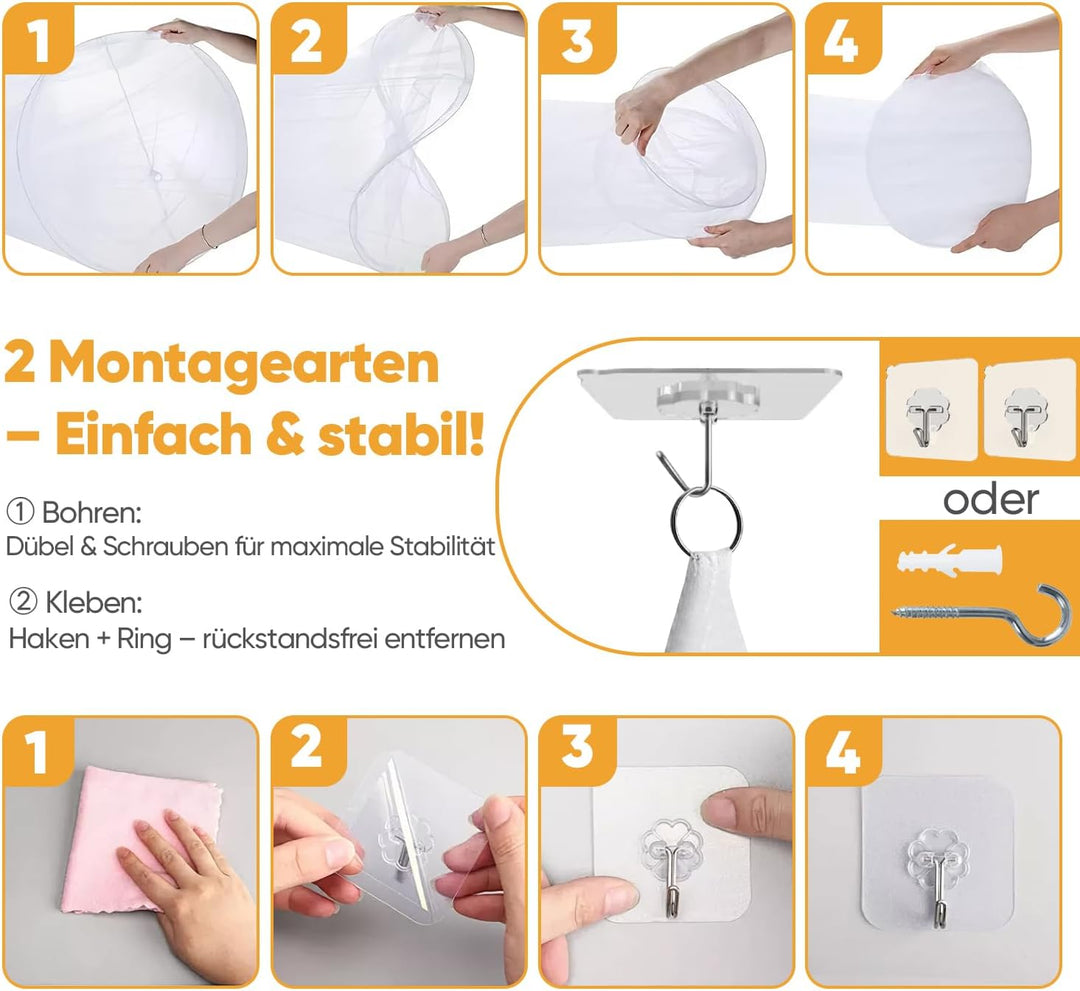 1

2

3

4

2 Montagearten – Einfach & stabil!

① Bohren:
Dübel & Schrauben für maximale Stabilität

② Kleben:
Haken + Ring – rückstandsfrei entfernen

oder

1

2

3

4