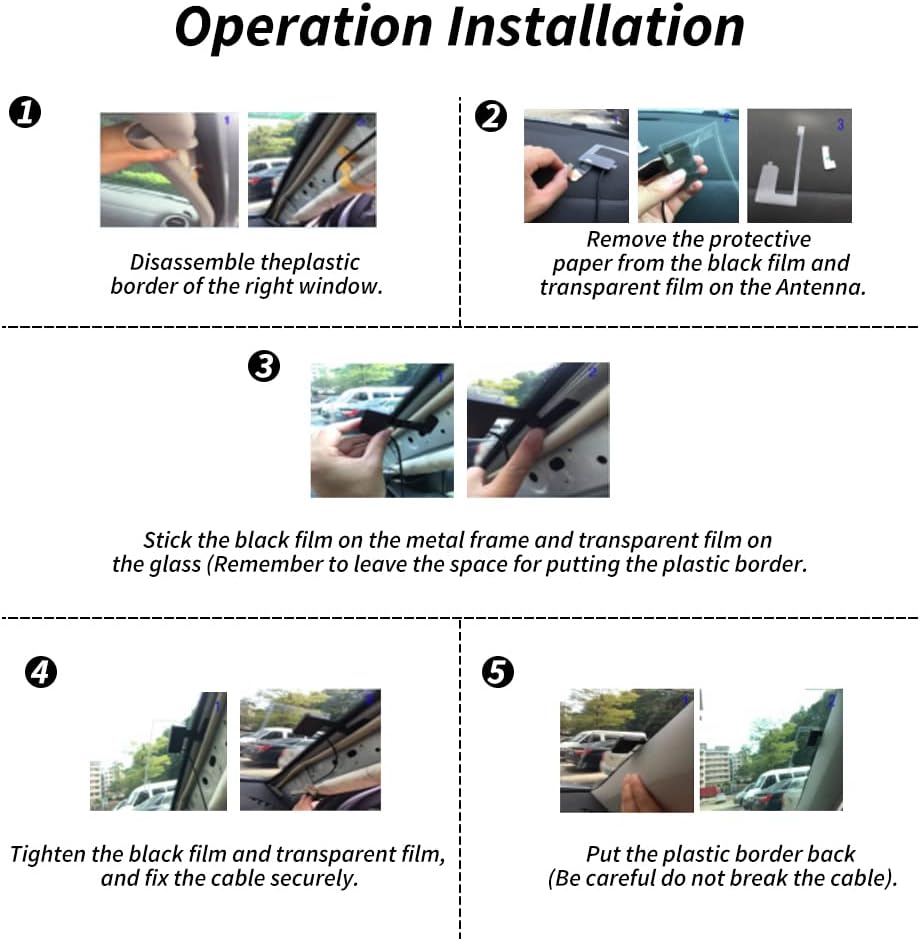 Operation Installation

❶

1 2

Disassemble theplastic border of the right window.

❷

1 2 3

Remove the protective paper from the black film and transparent film on the Antenna.

❸

1 2

Stick the black film on the metal frame and transparent film on the glass (Remember to leave the space for putting the plastic border.

❹

1 2

Tighten the black film and transparent film, and fix the cable securely.

❺

1 2

Put the plastic border back (Be careful do not break the cable).