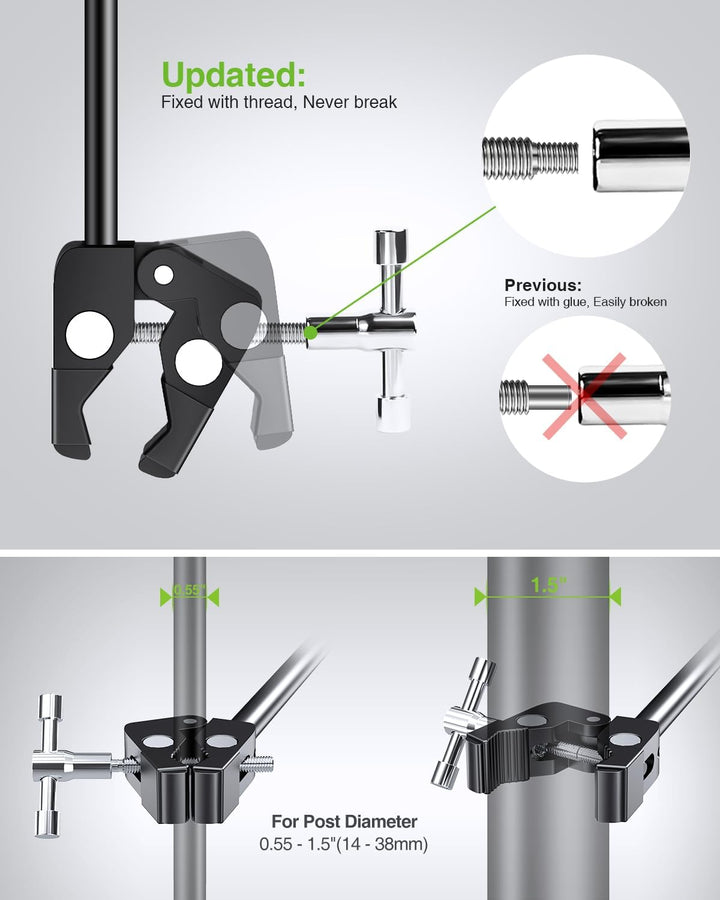 Updated:
Fixed with thread, Never break

Previous:
Fixed with glue, Easily broken

0.55"

1.5"

For Post Diameter
0.55 - 1.5"(14 - 38mm)