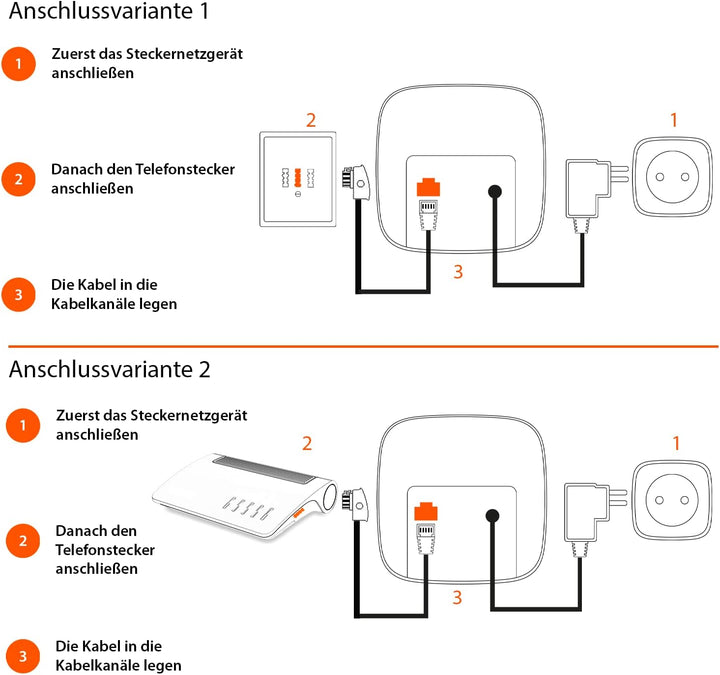 Anschlussvariante 1

1 Zuerst das Steckernetzgerät anschließen

2 Danach den Telefonstecker anschließen

3 Die Kabel in die Kabelkanäle legen

2

1

3

Anschlussvariante 2

1 Zuerst das Steckernetzgerät anschließen

2 Danach den Telefonstecker anschließen

3 Die Kabel in die Kabelkanäle legen

2

1

3