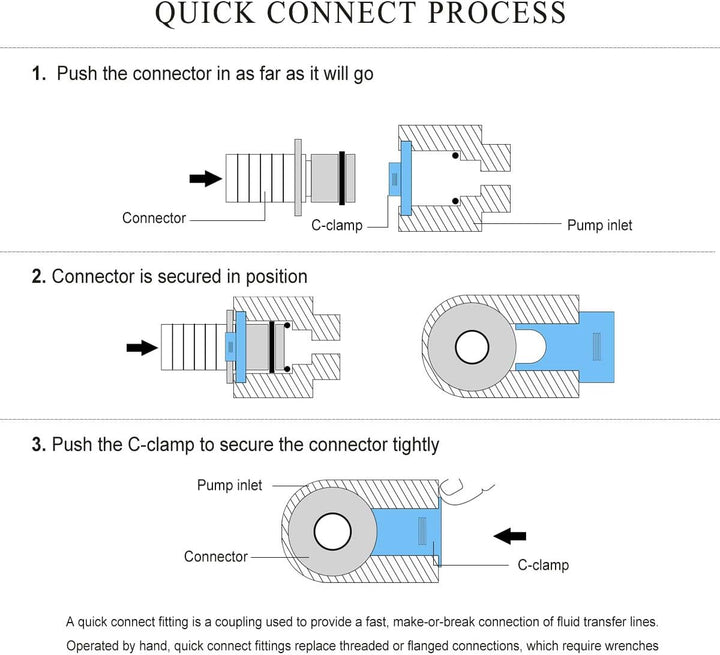 QUICK CONNECT PROCESS

1. Push the connector in as far as it will go

Connector

C-clamp

Pump inlet

2. Connector is secured in position

3. Push the C-clamp to secure the connector tightly

Pump inlet

Connector

C-clamp

A quick connect fitting is a coupling used to provide a fast, make-or-break connection of fluid transfer lines. Operated by hand, quick connect fittings replace threaded or flanged connections, which require wrenches