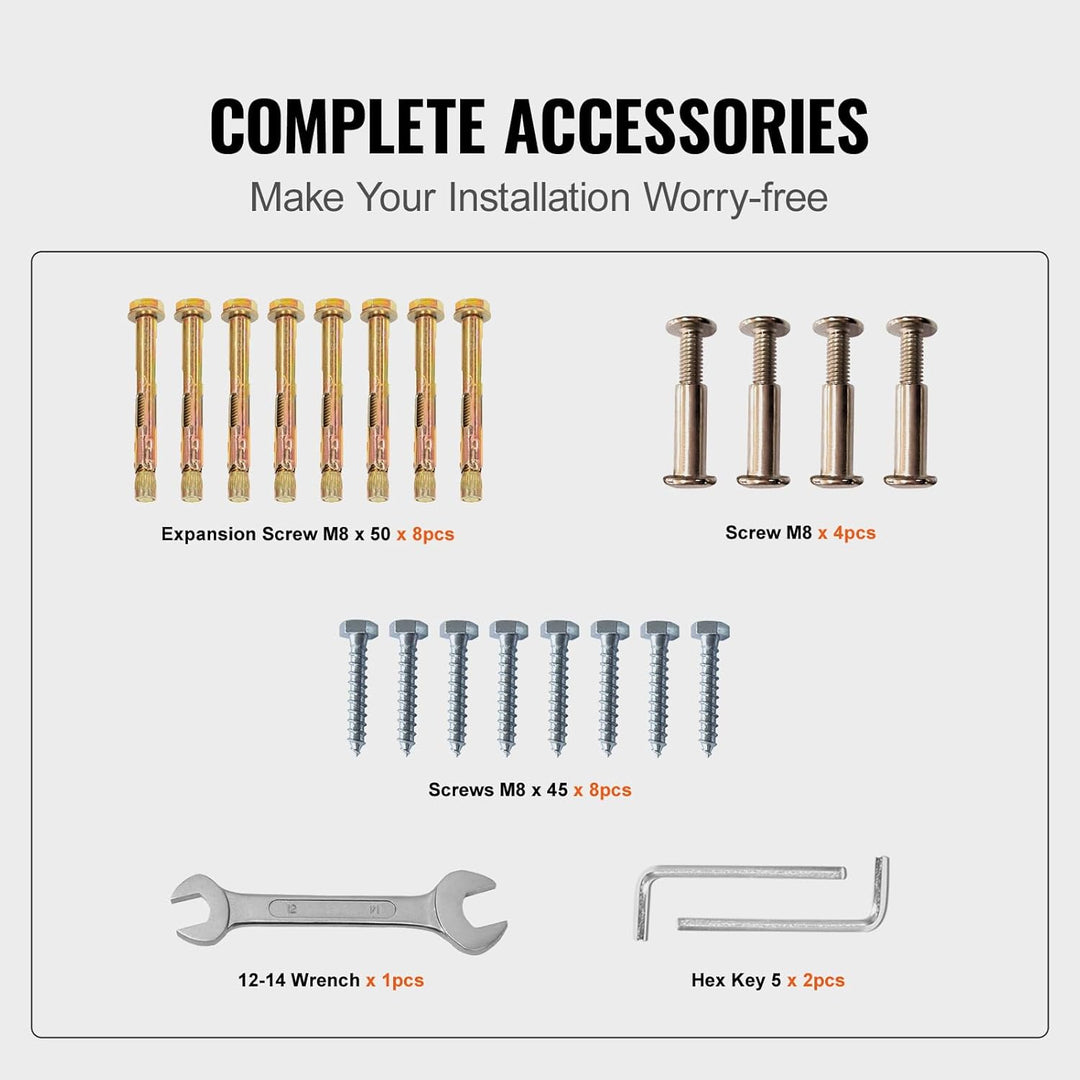 COMPLETE ACCESSORIES

Make Your Installation Worry-free

Expansion Screw M8 x 50 x 8pcs

Screw M8 x 4pcs

Screws M8 x 45 x 8pcs

12 14

12-14 Wrench x 1pcs

Hex Key 5 x 2pcs