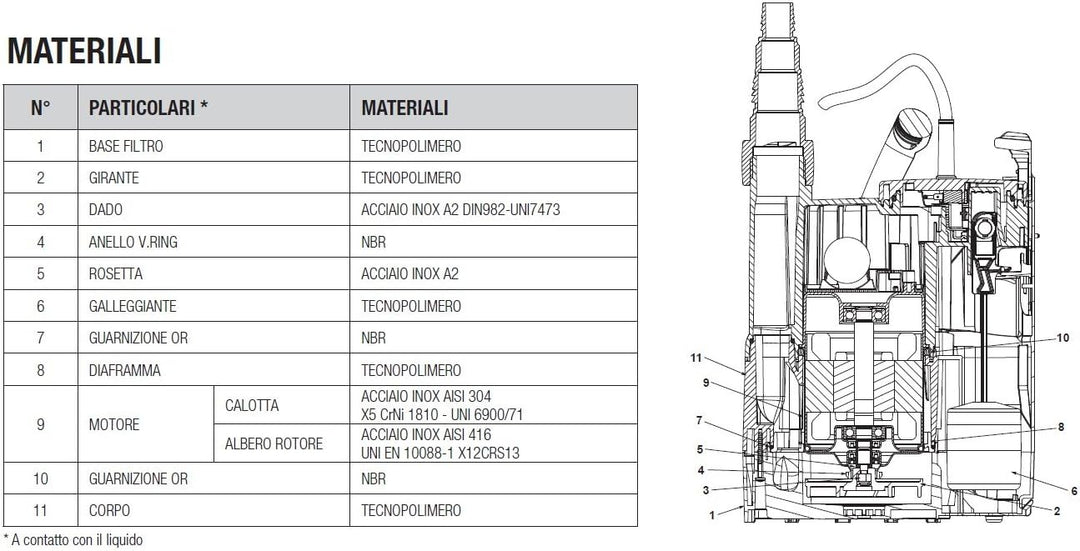 MATERIALI

| N° | PARTICOLARI * | | MATERIALI |
|---|---|---|---|
| 1 | BASE FILTRO | | TECNOPOLIMERO |
| 2 | GIRANTE | | TECNOPOLIMERO |
| 3 | DADO | | ACCIAIO INOX A2 DIN982-UNI7473 |
| 4 | ANELLO V.RING | | NBR |
| 5 | ROSETTA | | ACCIAIO INOX A2 |
| 6 | GALLEGGIANTE | | TECNOPOLIMERO |
| 7 | GUARNIZIONE OR | | NBR |
| 8 | DIAFRAMMA | | TECNOPOLIMERO |
| 9 | MOTORE | CALOTTA | ACCIAIO INOX AISI 304 X5 CrNi 1810 - UNI 6900/71 |
| | | ALBERO ROTORE | ACCIAIO INOX AISI 416 UNI EN 10088-1 X12CRS13 |
| 10 | GUARNIZIONE OR | | NBR |
| 11 | CORPO | | TECNOPOLIMERO |

* A contatto con il liquido

11
9
7
5
4
3
1
10
8
6
2