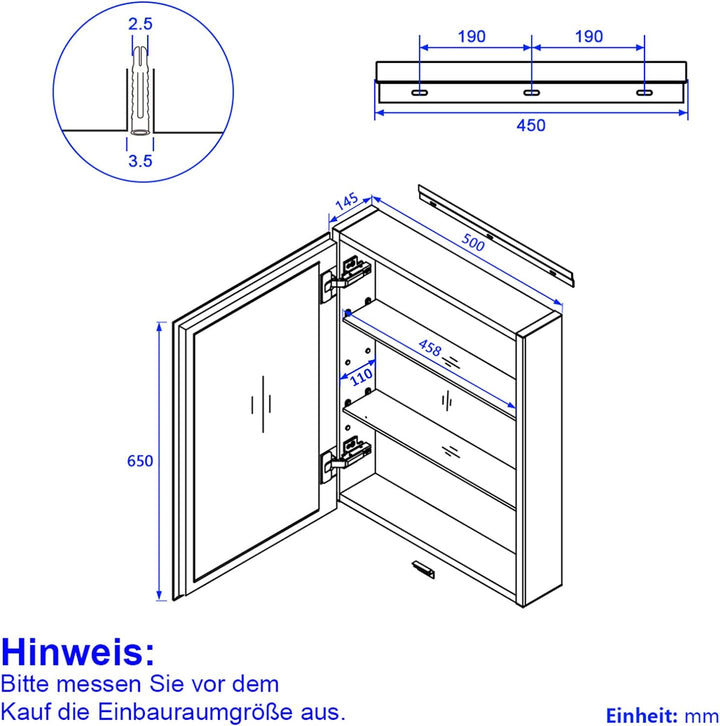 2.5
3.5
190
190
450
145
500
458
110
650

Hinweis:
Bitte messen Sie vor dem Kauf die Einbauraumgröße aus.

Einheit: mm